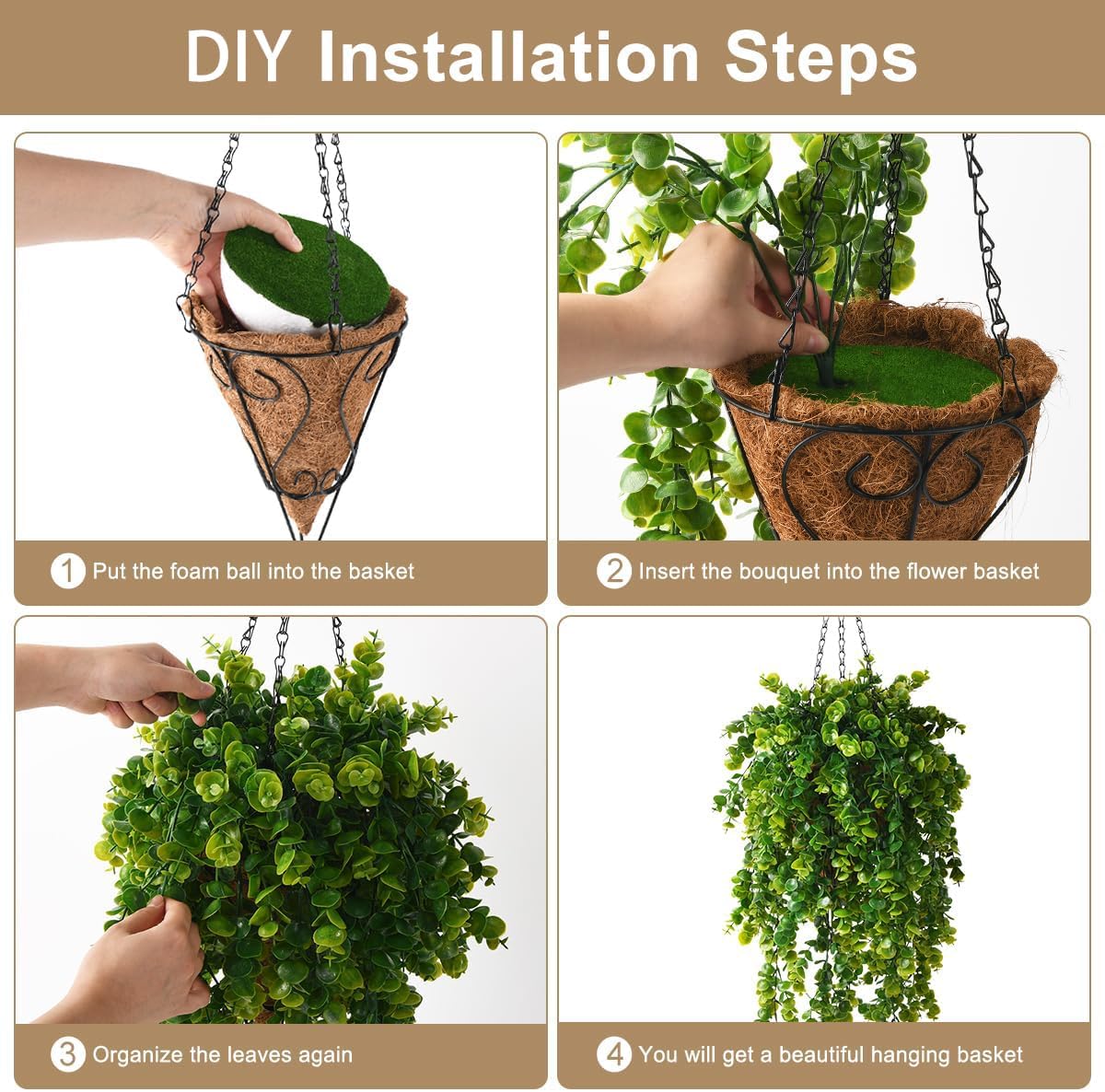 DIY Installation Steps

1 Put the foam ball into the basket

2 Insert the bouquet into the flower basket

3 Organize the leaves again

4 You will get a beautiful hanging basket