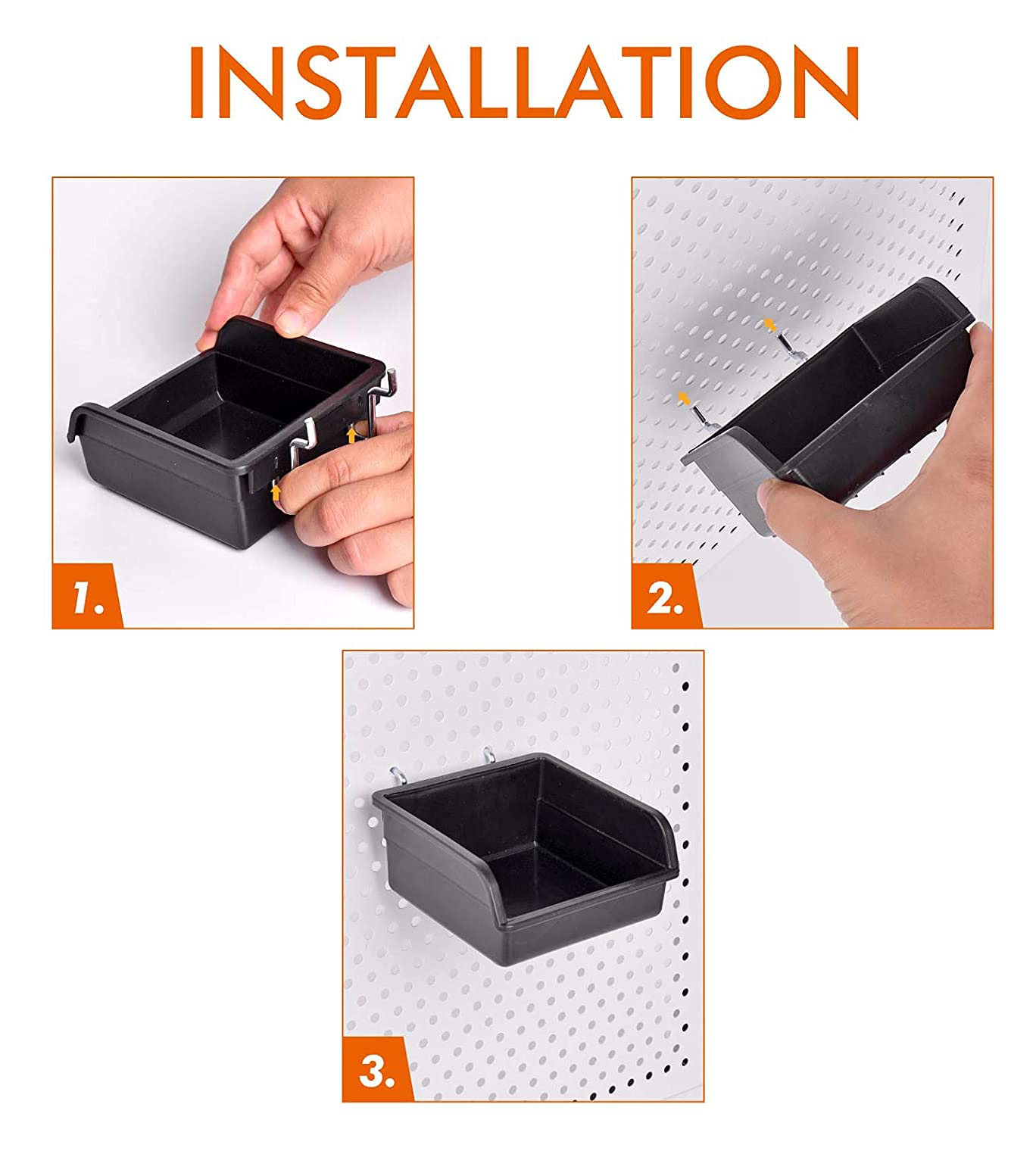 INSTALLATION

1.

2.

3.