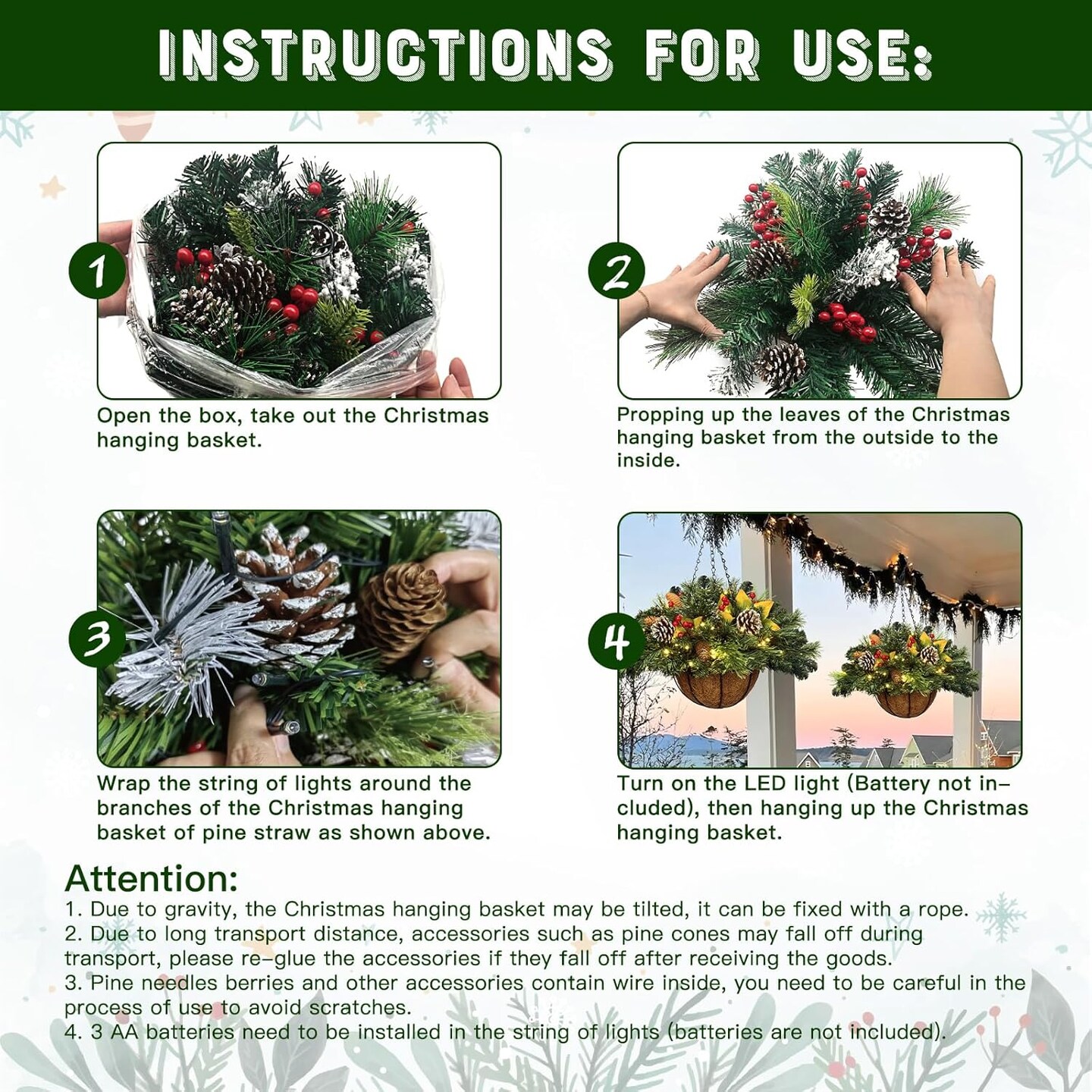 INSTRUCTIONS FOR USE:

1

Open the box, take out the Christmas hanging basket.

2

Propping up the leaves of the Christmas hanging basket from the outside to the inside.

3

Wrap the string of lights around the branches of the Christmas hanging basket of pine straw as shown above.

4

Turn on the LED light (Battery not included), then hanging up the Christmas hanging basket.

Attention:
1. Due to gravity, the Christmas hanging basket may be tilted, it can be fixed with a rope.
2. Due to long transport distance, accessories such as pine cones may fall off during transport, please re-glue the accessories if they fall off after receiving the goods.
3. Pine needles berries and other accessories contain wire inside, you need to be careful in the process of use to avoid scratches.
4. 3 AA batteries need to be installed in the string of lights (batteries are not included).