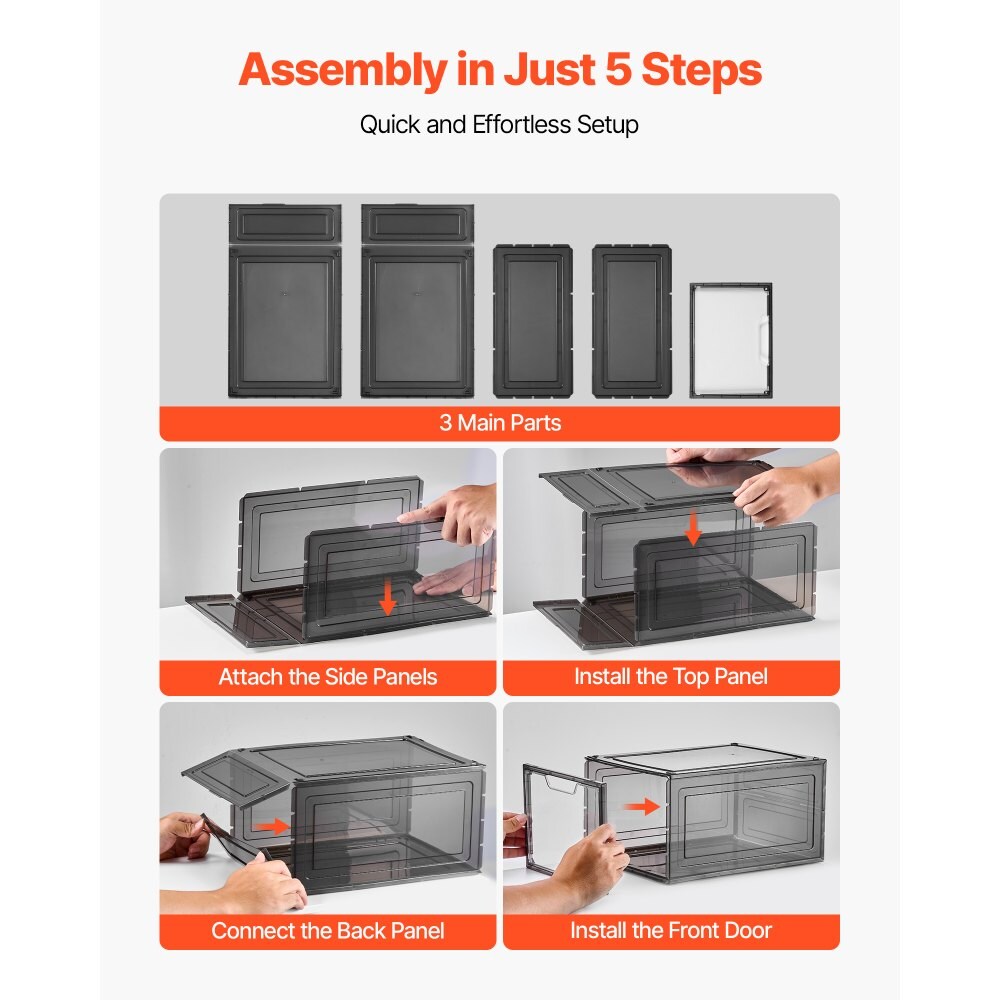 Assembly in Just 5 Steps

Quick and Effortless Setup

3 Main Parts

Attach the Side Panels

Install the Top Panel

Connect the Back Panel

Install the Front Door