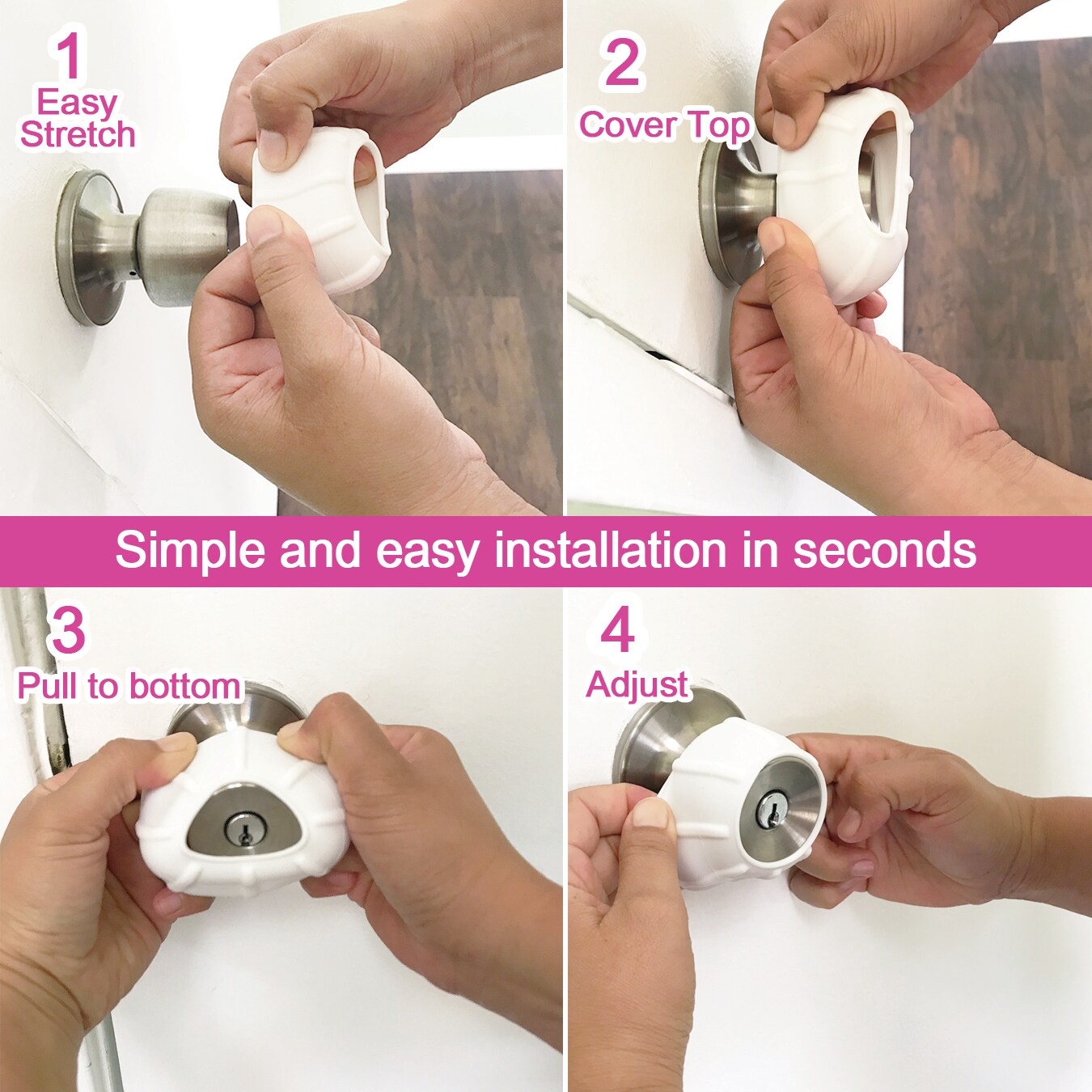 1
Easy Stretch

2
Cover Top

Simple and easy installation in seconds

3
Pull to bottom

4
Adjust