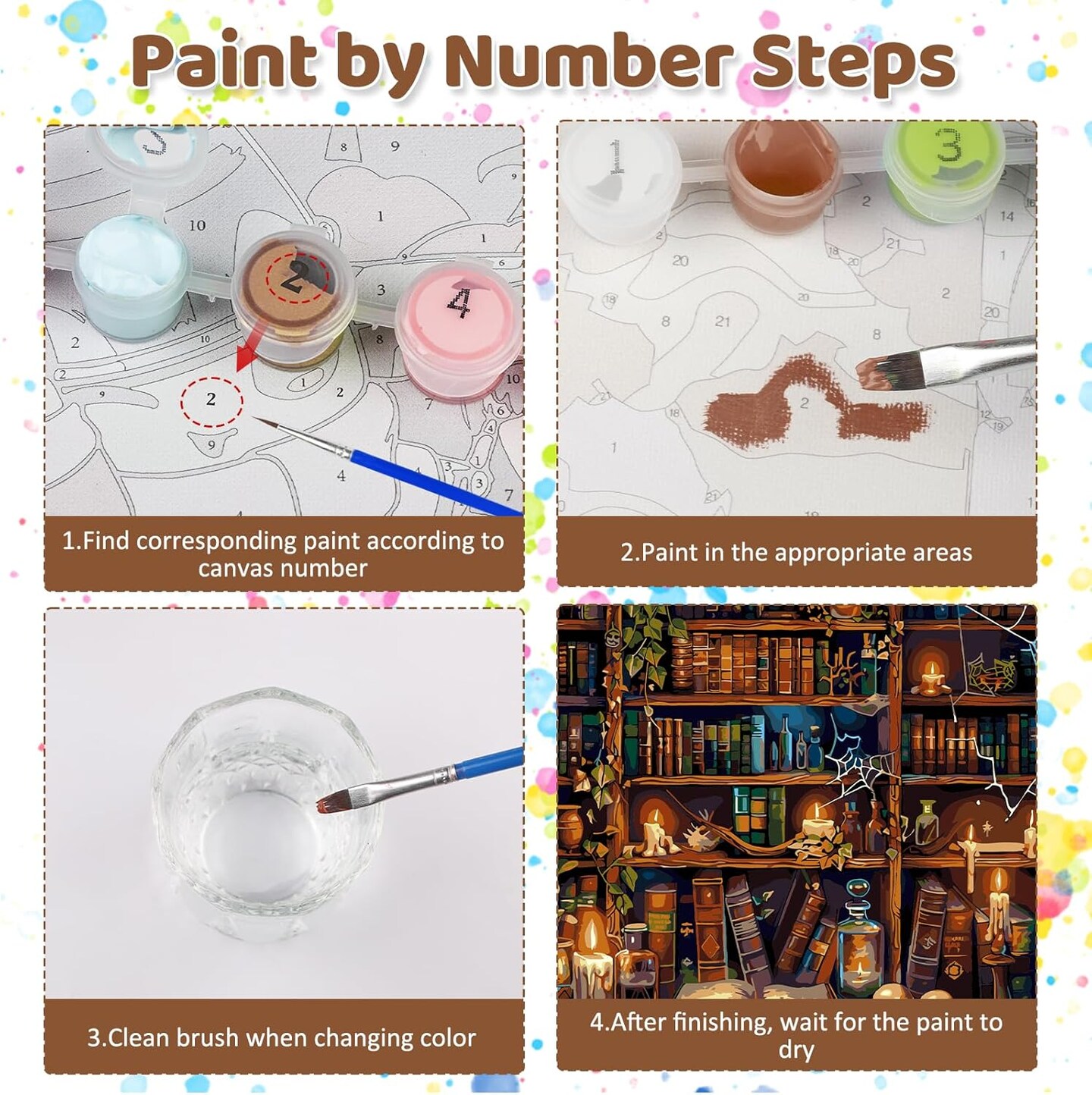 Paint by Number Steps

1.Find corresponding paint according to canvas number

2.Paint in the appropriate areas

3.Clean brush when changing color

4.After finishing, wait for the paint to dry