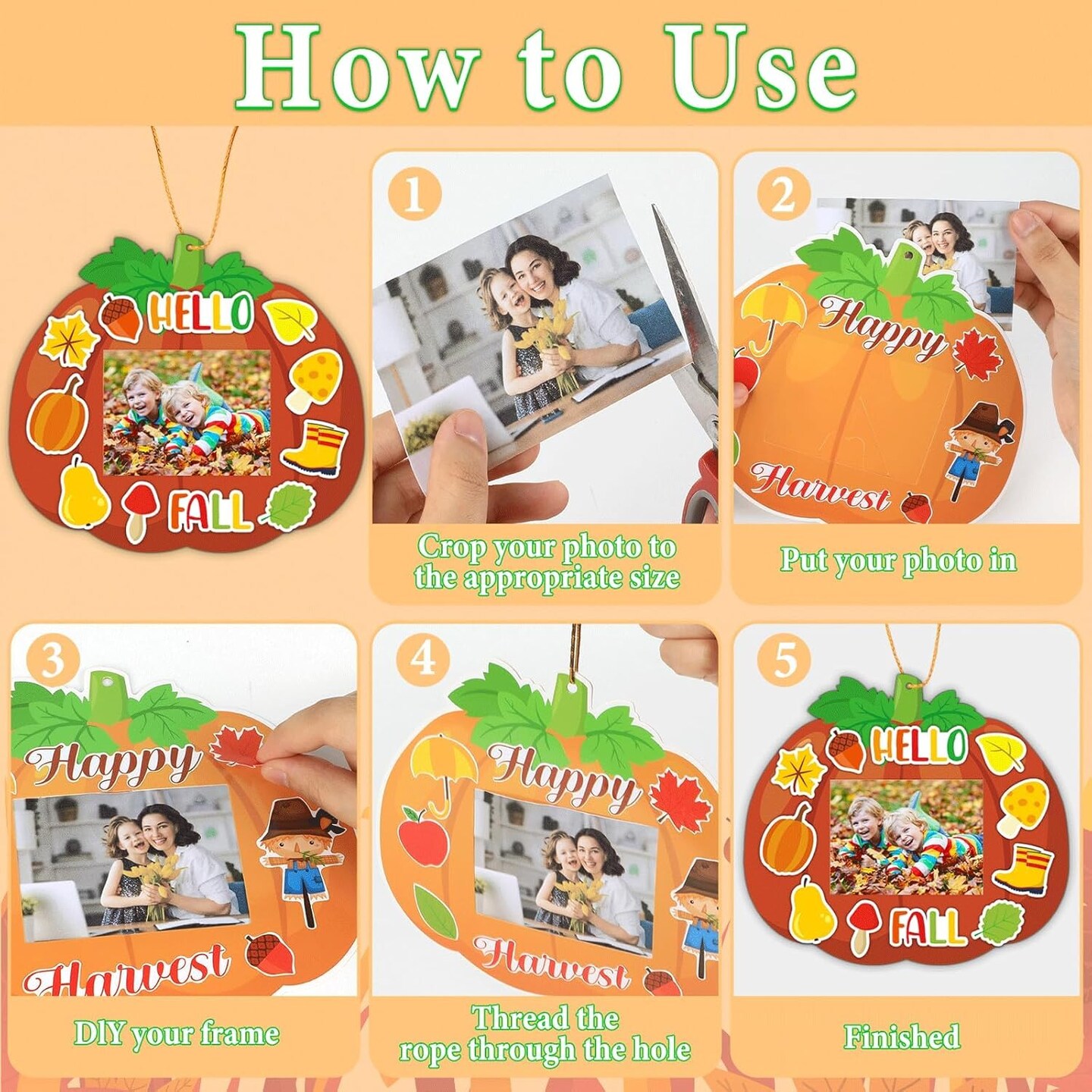 How to Use

HELLO
FALL

1
Crop your photo to the appropriate size

2
Happy
Harvest
Put your photo in

3
Happy
Harvest
DIY your frame

4
Happy
Harvest
Thread the rope through the hole

5
HELLO
FALL
Finished