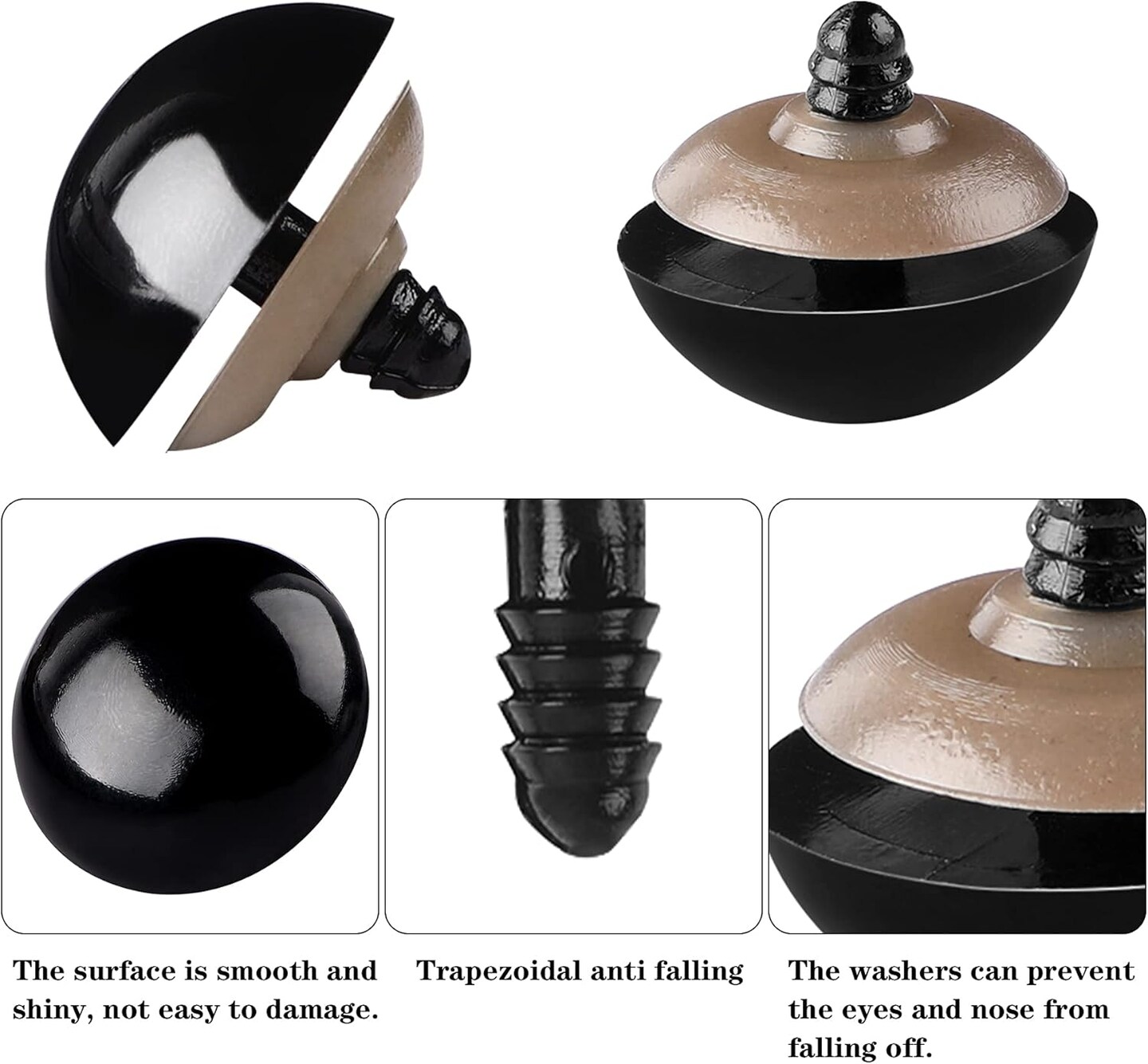 The surface is smooth and shiny, not easy to damage.

Trapezoidal anti falling

The washers can prevent the eyes and nose from falling off.