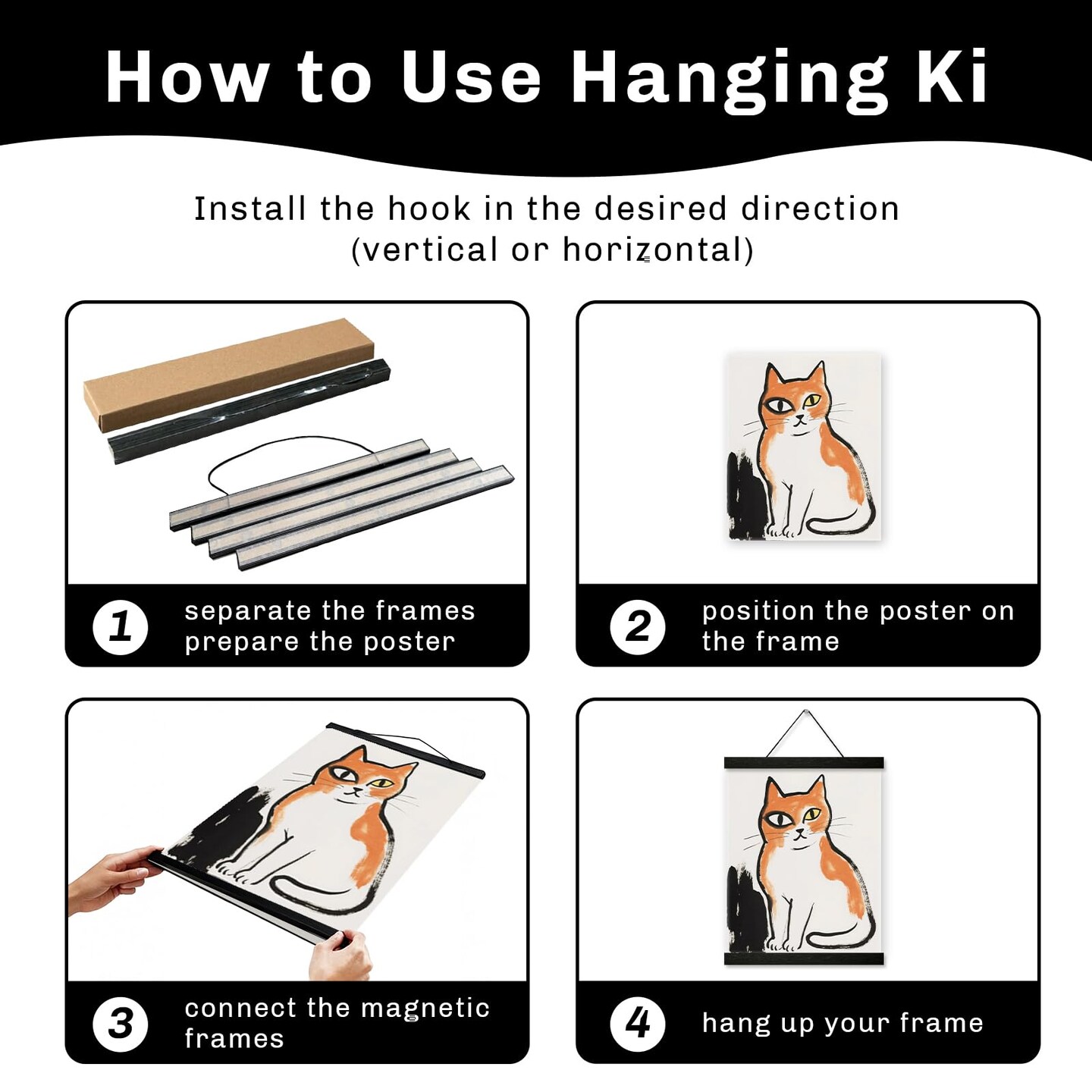 How to Use Hanging Ki

Install the hook in the desired direction (vertical or horizontal)

1 separate the frames prepare the poster

2 position the poster on the frame

3 connect the magnetic frames

4 hang up your frame