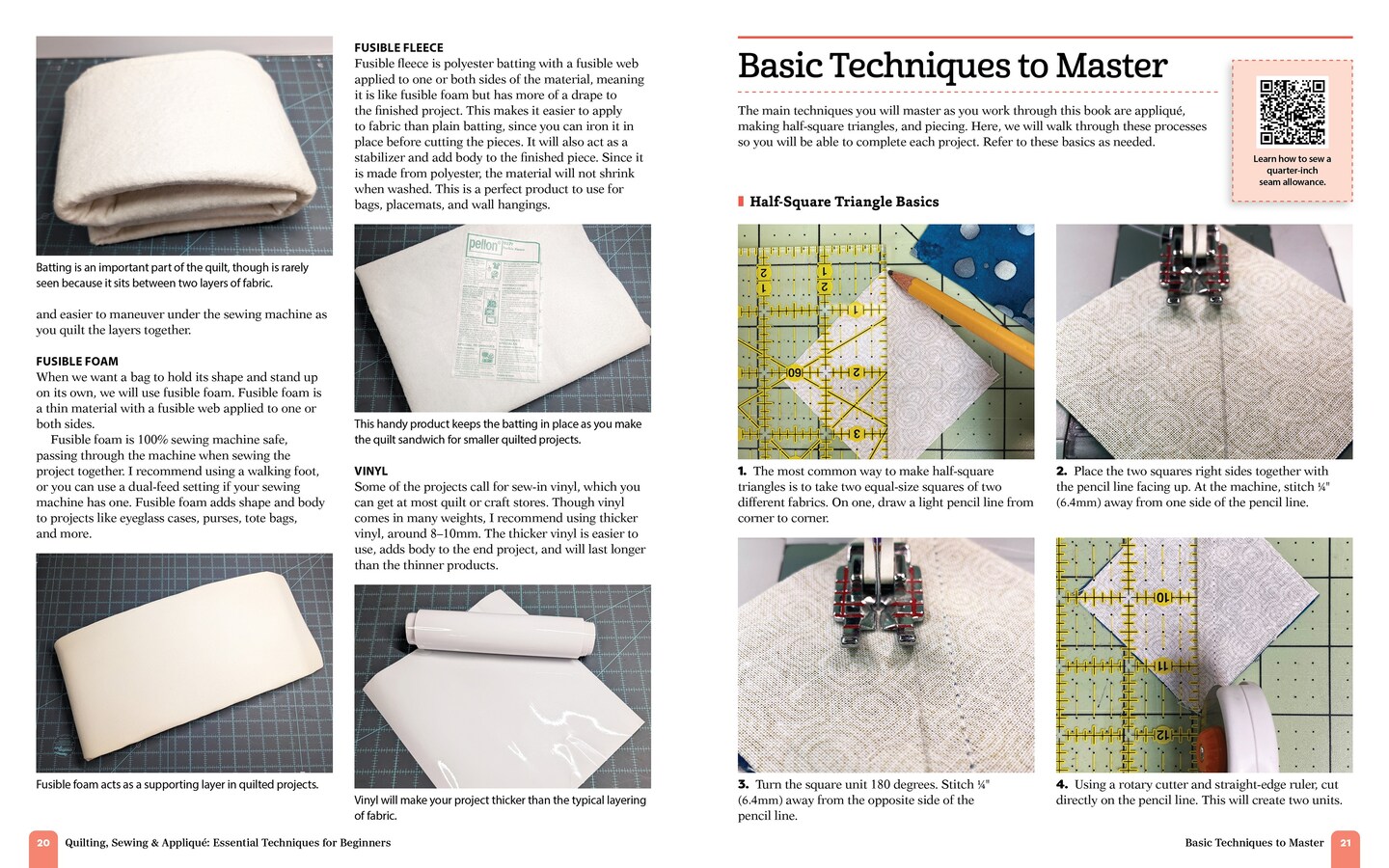 Batting is an important part of the quilt, though is rarely seen because it sits between two layers of fabric.

and easier to maneuver under the sewing machine as you quilt the layers together.

FUSIBLE FOAM

When we want a bag to hold its shape and stand up on its own, we will use fusible foam. Fusible foam is a thin material with a fusible web applied to one or both sides.

Fusible foam is 100% sewing machine safe, passing through the machine when sewing the project together. I recommend using a walking foot, or you can use a dual-feed setting if your sewing machine has one. Fusible foam adds shape and body to projects like eyeglass cases, purses, tote bags, and more.

Fusible foam acts as a supporting layer in quilted projects.

FUSIBLE FLEECE

Fusible fleece is polyester batting with a fusible web applied to one or both sides of the material, meaning it is like fusible foam but has more of a drape to the finished project. This makes it easier to apply to fabric than plain batting, since you can iron it in place before cutting the pieces. It will also act as a stabilizer and add body to the finished piece. Since it is made from polyester, the material will not shrink when washed. This is a perfect product to use for bags, placemats, and wall hangings.

pellon

This handy product keeps the batting in place as you make the quilt sandwich for smaller quilted projects.

VINYL

Some of the projects call for sew-in vinyl, which you can get at most quilt or craft stores. Though vinyl comes in many weights, I recommend using thicker vinyl, around 8–10mm. The thicker vinyl is easier to use, adds body to the end project, and will last longer than the thinner products.

Vinyl will make your project thicker than the typical layering of fabric.

20 Quilting, Sewing & Appliqué: Essential Techniques for Beginners

Basic Techniques to Master

The main techniques you will master as you work through this book are appliqué, making half-square triangles, and piecing. Here, we will walk through these processes so you will be able to complete each project. Refer to these basics as needed.

Learn how to sew a quarter-inch seam allowance.

Half-Square Triangle Basics

1. The most common way to make half-square triangles is to take two equal-size squares of two different fabrics. On one, draw a light pencil line from corner to corner.

2. Place the two squares right sides together with the pencil line facing up. At the machine, stitch ¼" (6.4mm) away from one side of the pencil line.

3. Turn the square unit 180 degrees. Stitch ¼" (6.4mm) away from the opposite side of the pencil line.

4. Using a rotary cutter and straight-edge ruler, cut directly on the pencil line. This will create two units.

Basic Techniques to Master 21