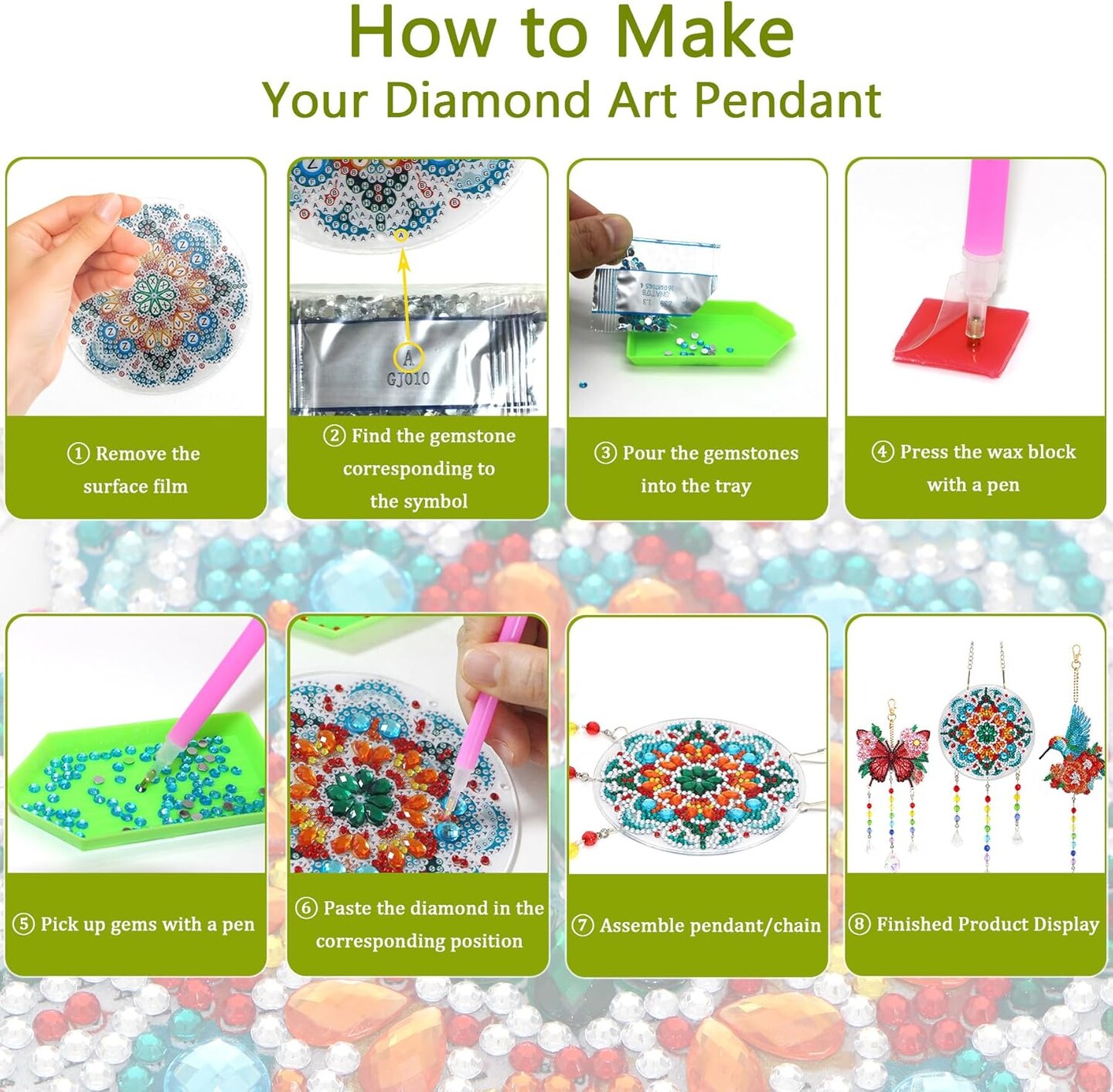 How to Make
Your Diamond Art Pendant

A
GJ010

① Remove the surface film

② Find the gemstone corresponding to the symbol

③ Pour the gemstones into the tray

④ Press the wax block with a pen

⑤ Pick up gems with a pen

⑥ Paste the diamond in the corresponding position

⑦ Assemble pendant/chain

⑧ Finished Product Display