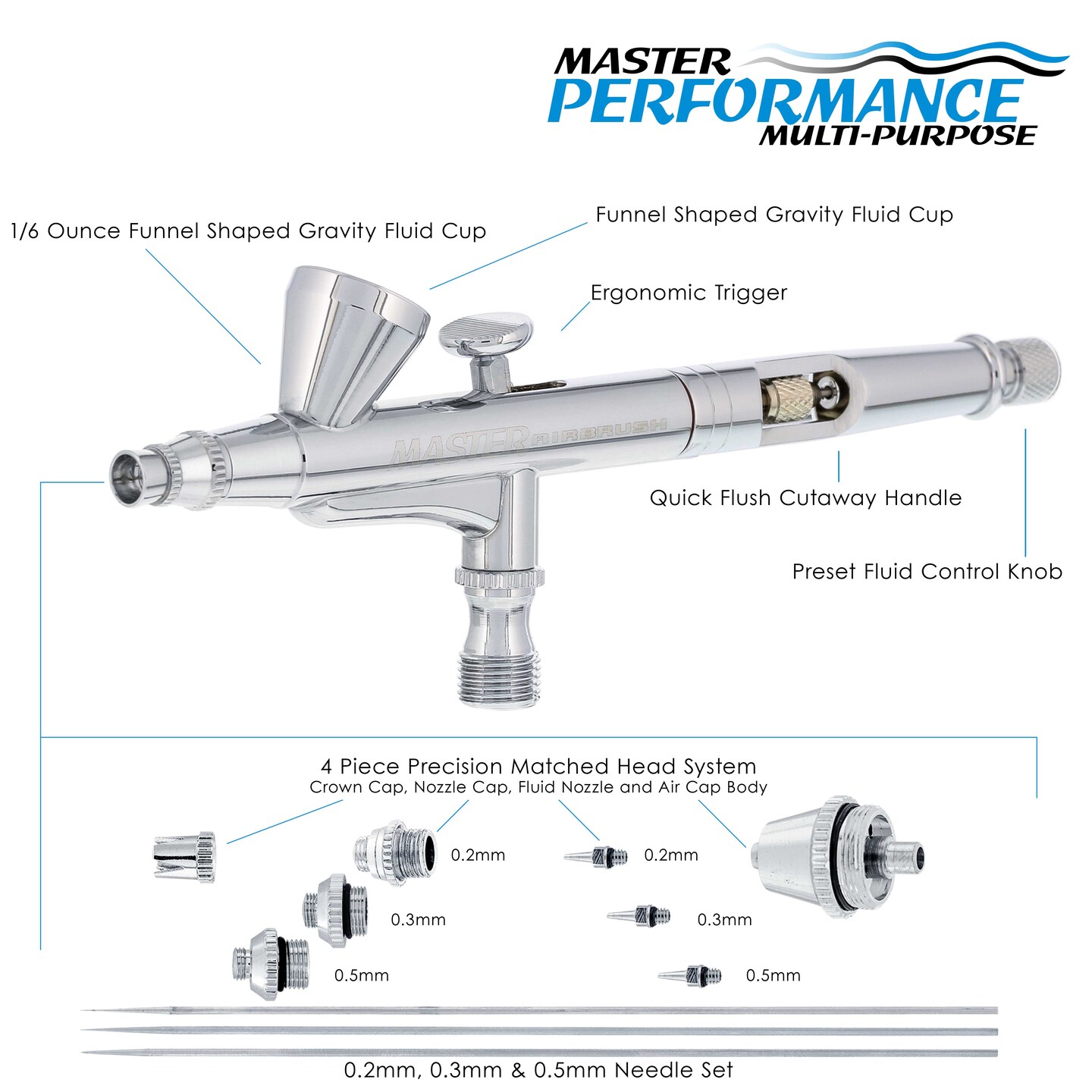 MASTER PERFORMANCE MULTI-PURPOSE

1/6 Ounce Funnel Shaped Gravity Fluid Cup

Funnel Shaped Gravity Fluid Cup

Ergonomic Trigger

MASTER AIRBRUSH

Quick Flush Cutaway Handle

Preset Fluid Control Knob

4 Piece Precision Matched Head System
Crown Cap, Nozzle Cap, Fluid Nozzle and Air Cap Body

0.2mm

0.2mm

0.3mm

0.3mm

0.5mm

0.5mm

0.2mm, 0.3mm & 0.5mm Needle Set