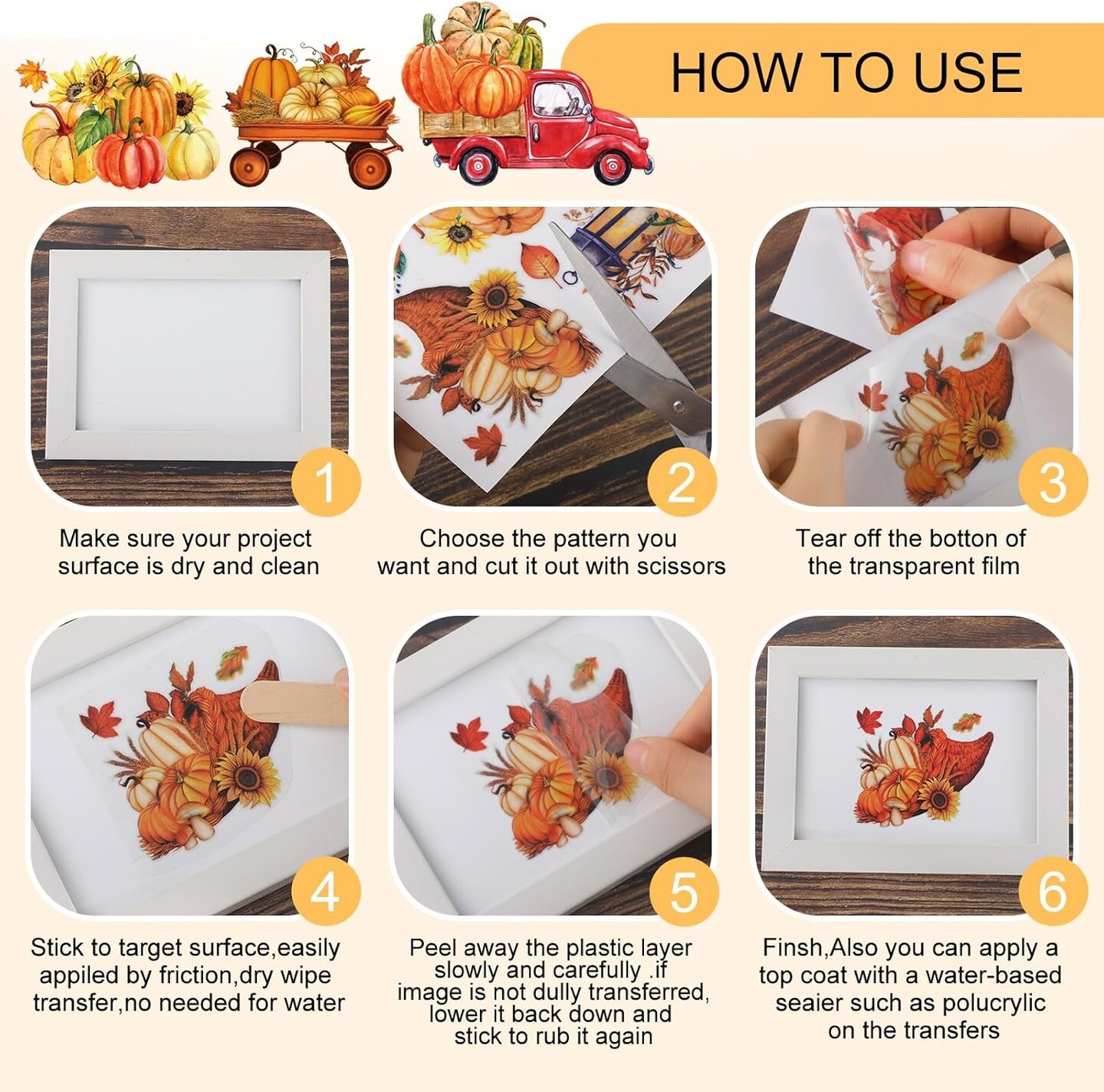 HOW TO USE

1
Make sure your project surface is dry and clean

2
Choose the pattern you want and cut it out with scissors

3
Tear off the botton of the transparent film

4
Stick to target surface,easily appiled by friction,dry wipe transfer,no needed for water

5
Peel away the plastic layer slowly and carefully .if image is not dully transferred, lower it back down and stick to rub it again

6
Finsh,Also you can apply a top coat with a water-based seaier such as polucrylic on the transfers