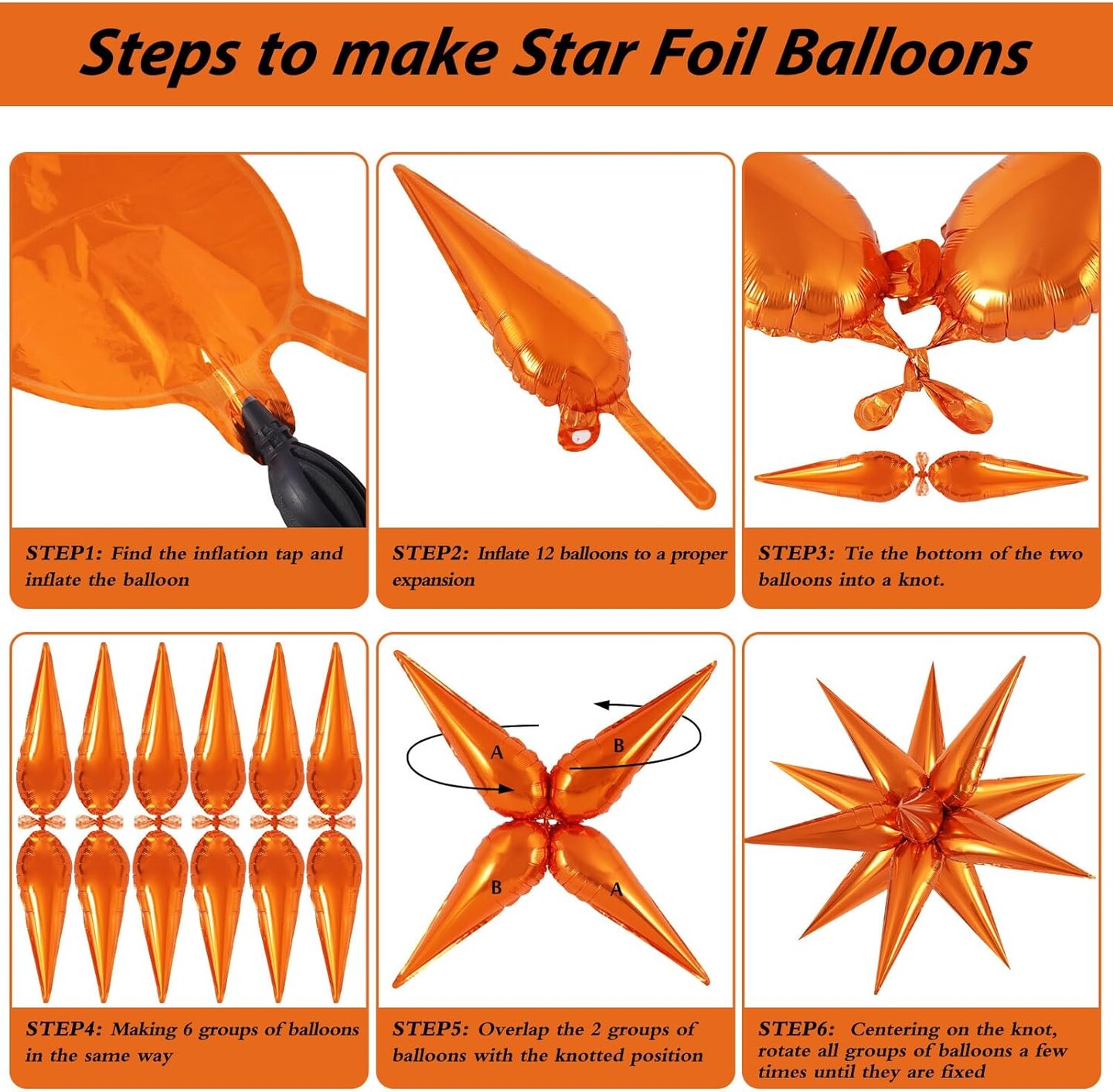 Steps to make Star Foil Balloons

STEP1: Find the inflation tap and inflate the balloon

STEP2: Inflate 12 balloons to a proper expansion

STEP3: Tie the bottom of the two balloons into a knot.

STEP4: Making 6 groups of balloons in the same way

A

B

B

A

STEP5: Overlap the 2 groups of balloons with the knotted position

STEP6: Centering on the knot, rotate all groups of balloons a few times until they are fixed