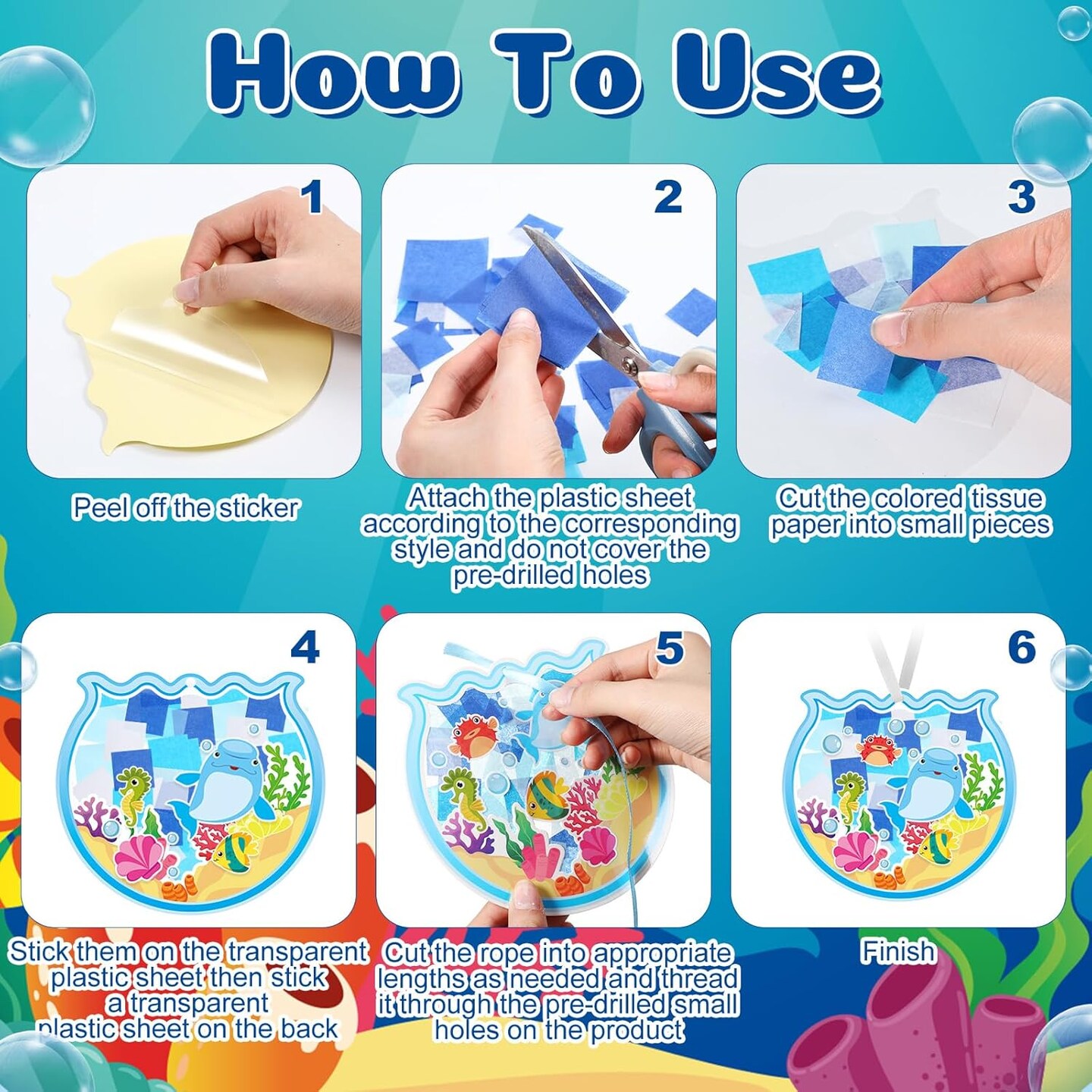 How To Use

1

Peel off the sticker

2

Attach the plastic sheet according to the corresponding style and do not cover the pre-drilled holes

3

Cut the colored tissue paper into small pieces

4

Stick them on the transparent plastic sheet then stick a transparent plastic sheet on the back

5

Cut the rope into appropriate lengths as needed and thread it through the pre-drilled small holes on the product

6

Finish