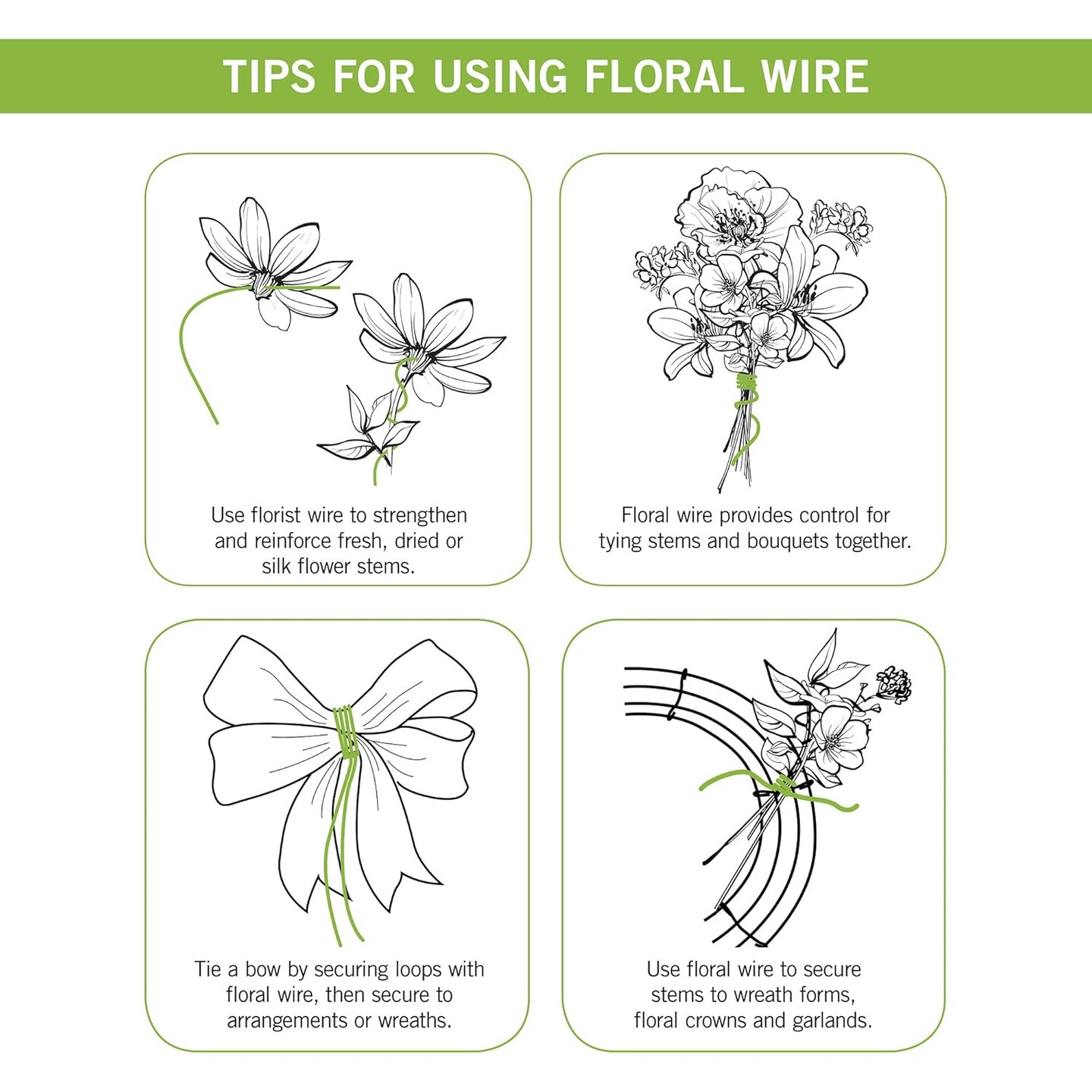 TIPS FOR USING FLORAL WIRE

Use florist wire to strengthen and reinforce fresh, dried or silk flower stems.

Floral wire provides control for tying stems and bouquets together.

Tie a bow by securing loops with floral wire, then secure to arrangements or wreaths.

Use floral wire to secure stems to wreath forms, floral crowns and garlands.