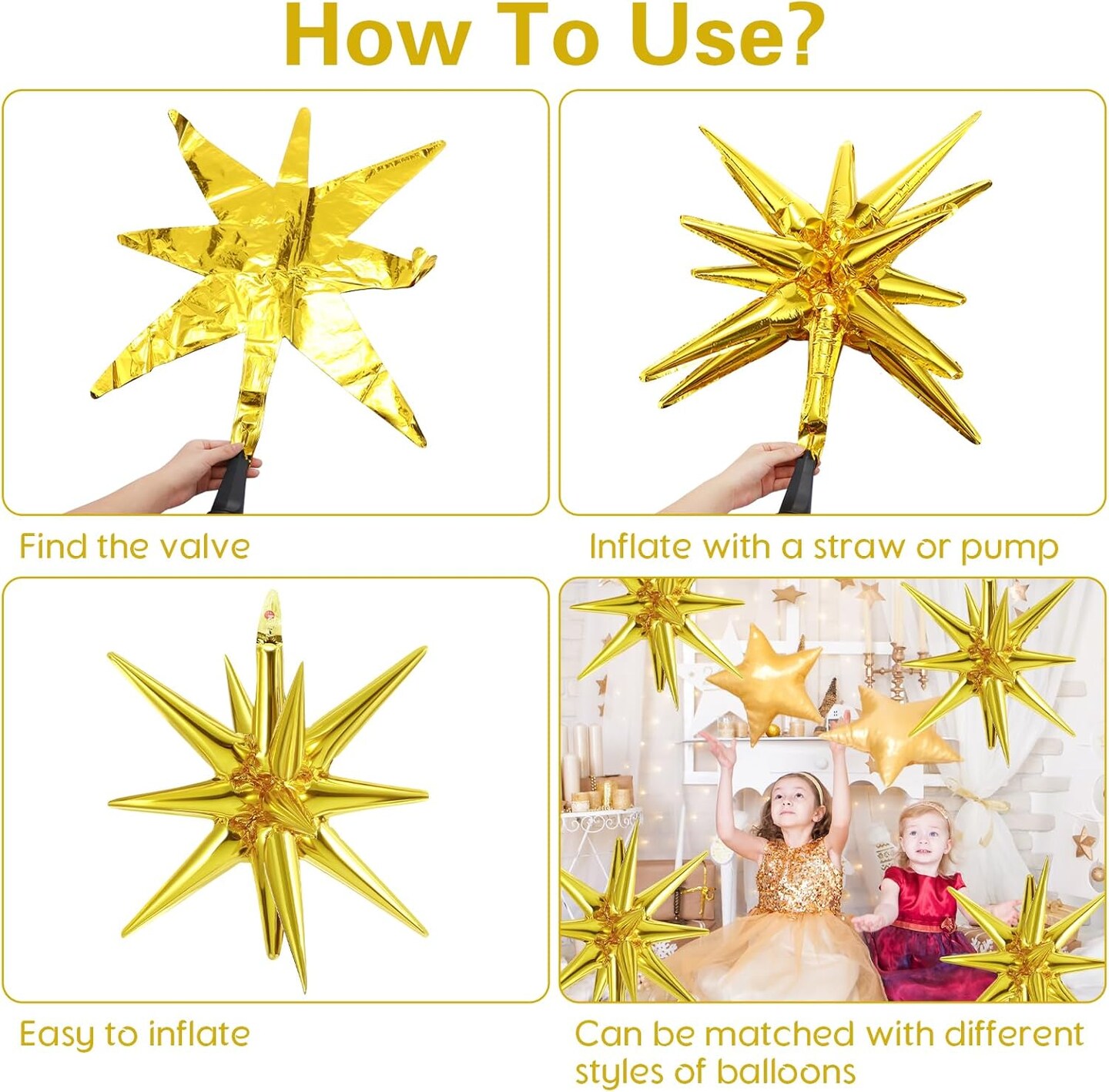 How To Use?

Find the valve

Inflate with a straw or pump

Easy to inflate

Can be matched with different styles of balloons