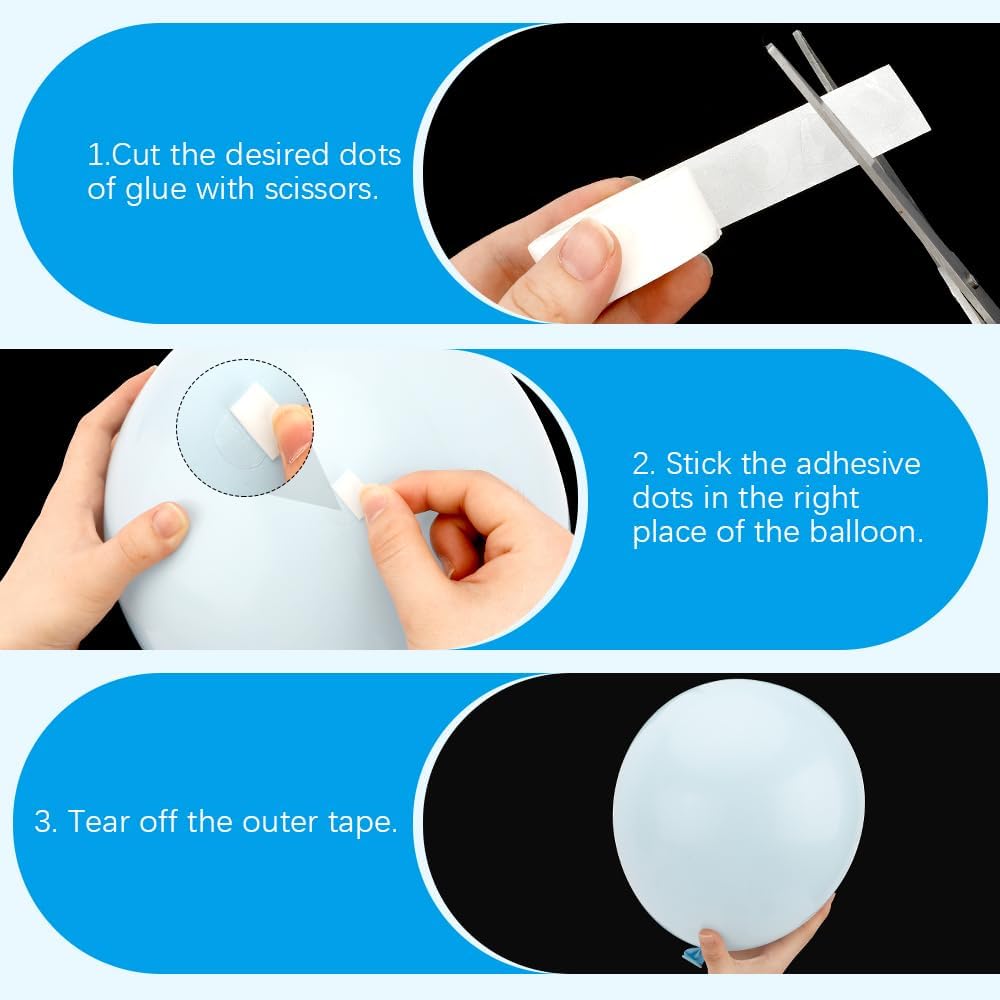 1.Cut the desired dots of glue with scissors.

2. Stick the adhesive dots in the right place of the balloon.

3. Tear off the outer tape.