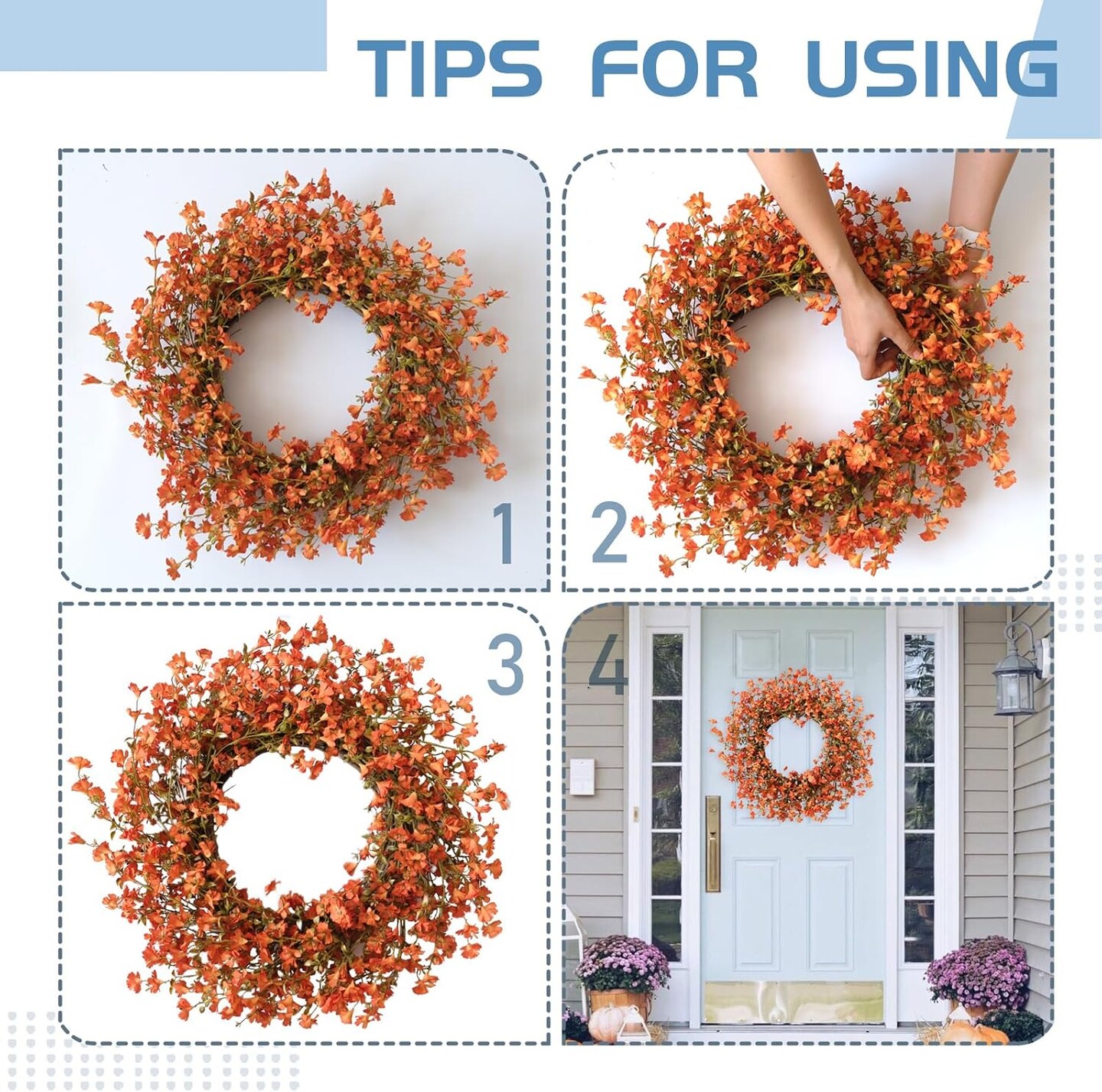 TIPS FOR USING

1

2

3

4