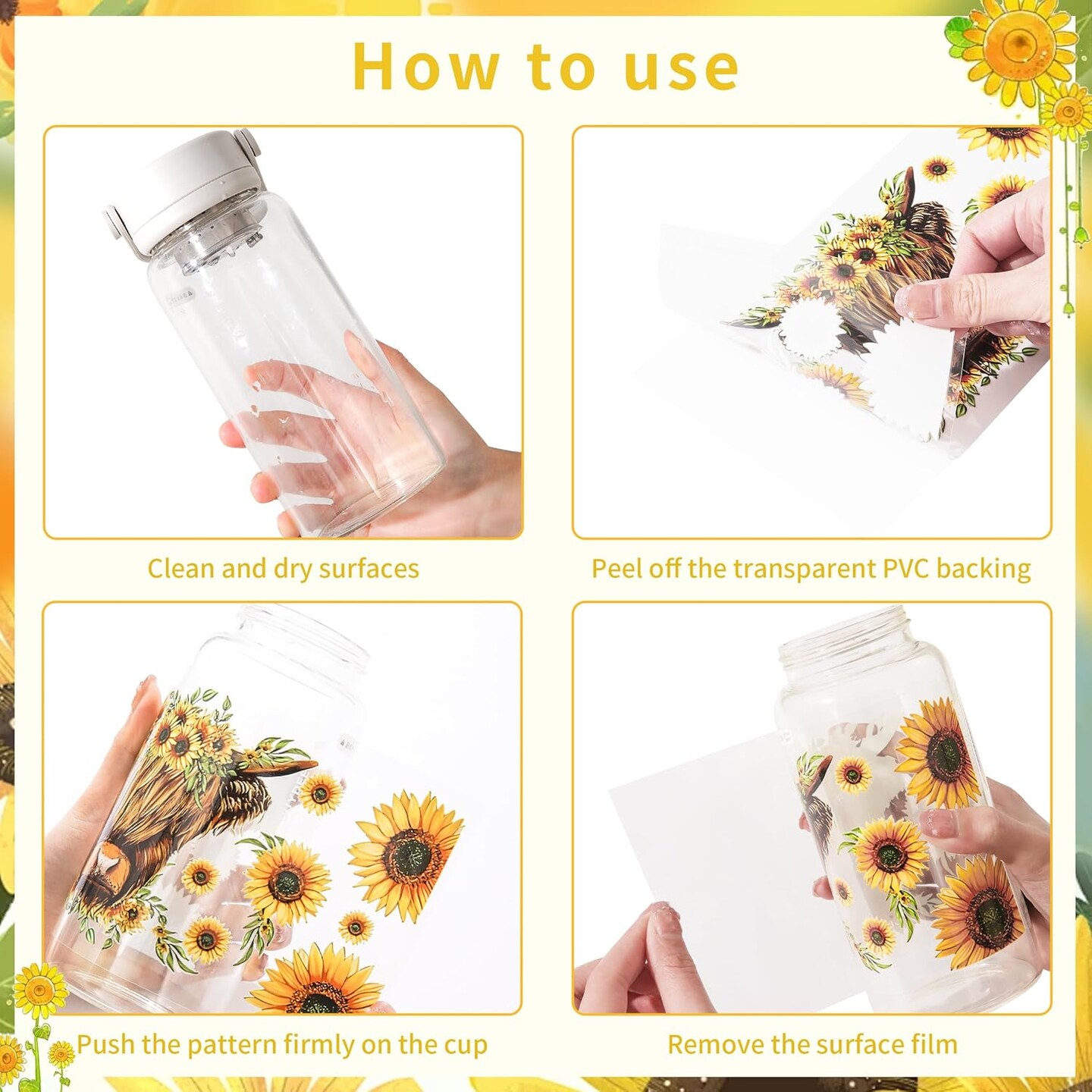 How to use

Clean and dry surfaces

Peel off the transparent PVC backing

Push the pattern firmly on the cup

Remove the surface film