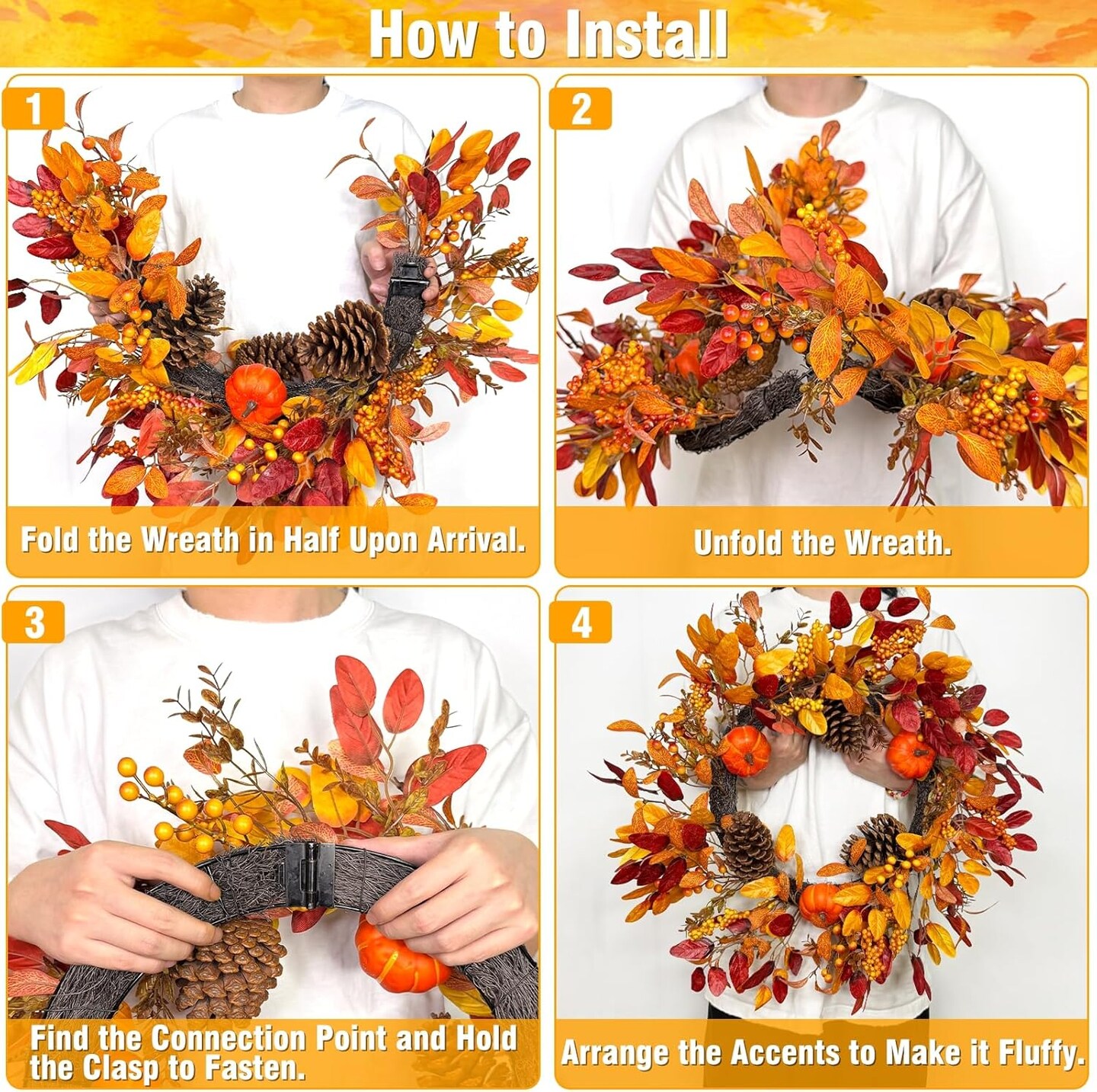 How to Install

1

Fold the Wreath in Half Upon Arrival.

2

Unfold the Wreath.

3

Find the Connection Point and Hold the Clasp to Fasten.

4

Arrange the Accents to Make it Fluffy.