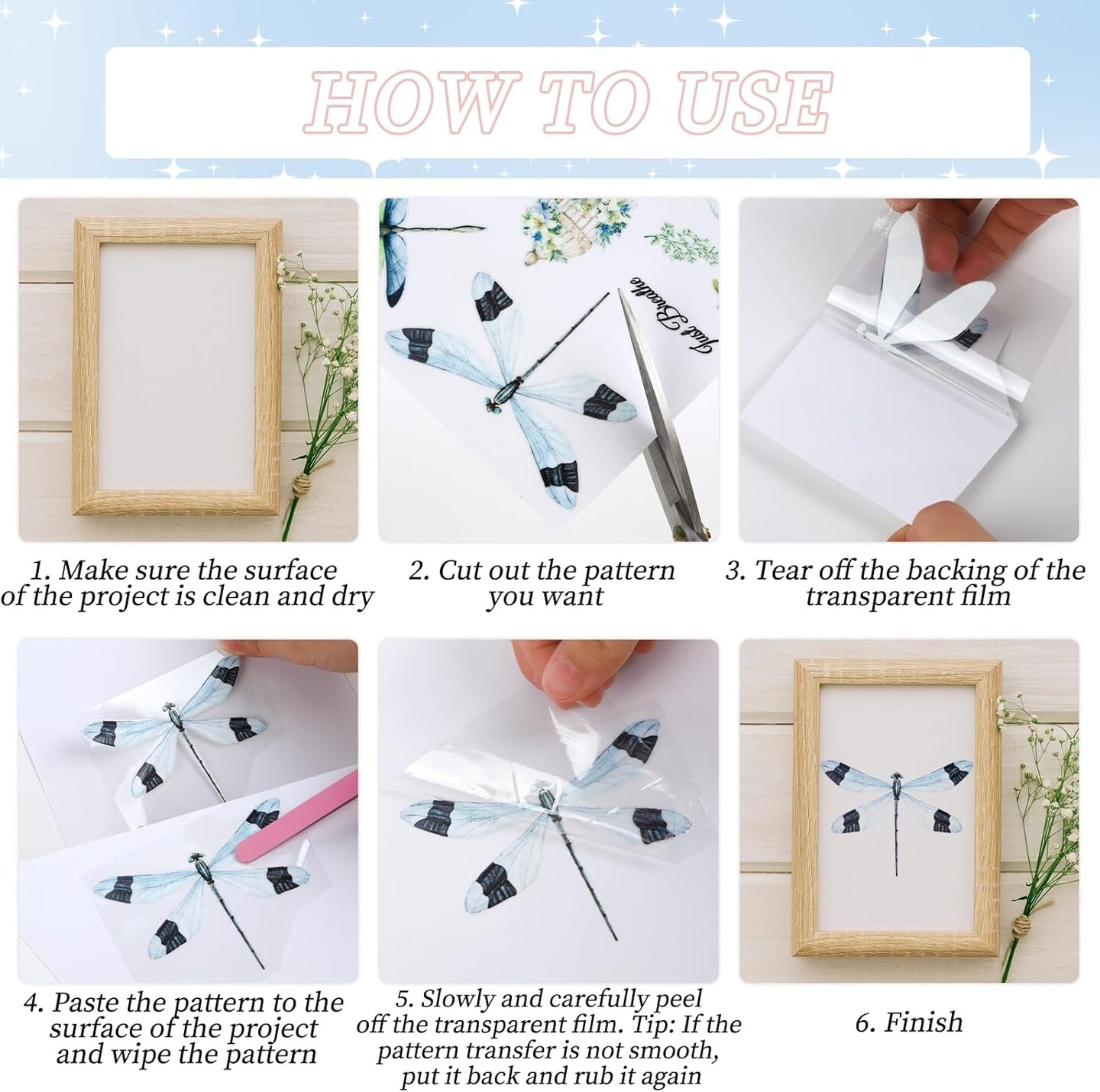 HOW TO USE

Just Breathe

1. Make sure the surface of the project is clean and dry

2. Cut out the pattern you want

3. Tear off the backing of the transparent film

4. Paste the pattern to the surface of the project and wipe the pattern

5. Slowly and carefully peel off the transparent film. Tip: If the pattern transfer is not smooth, put it back and rub it again

6. Finish