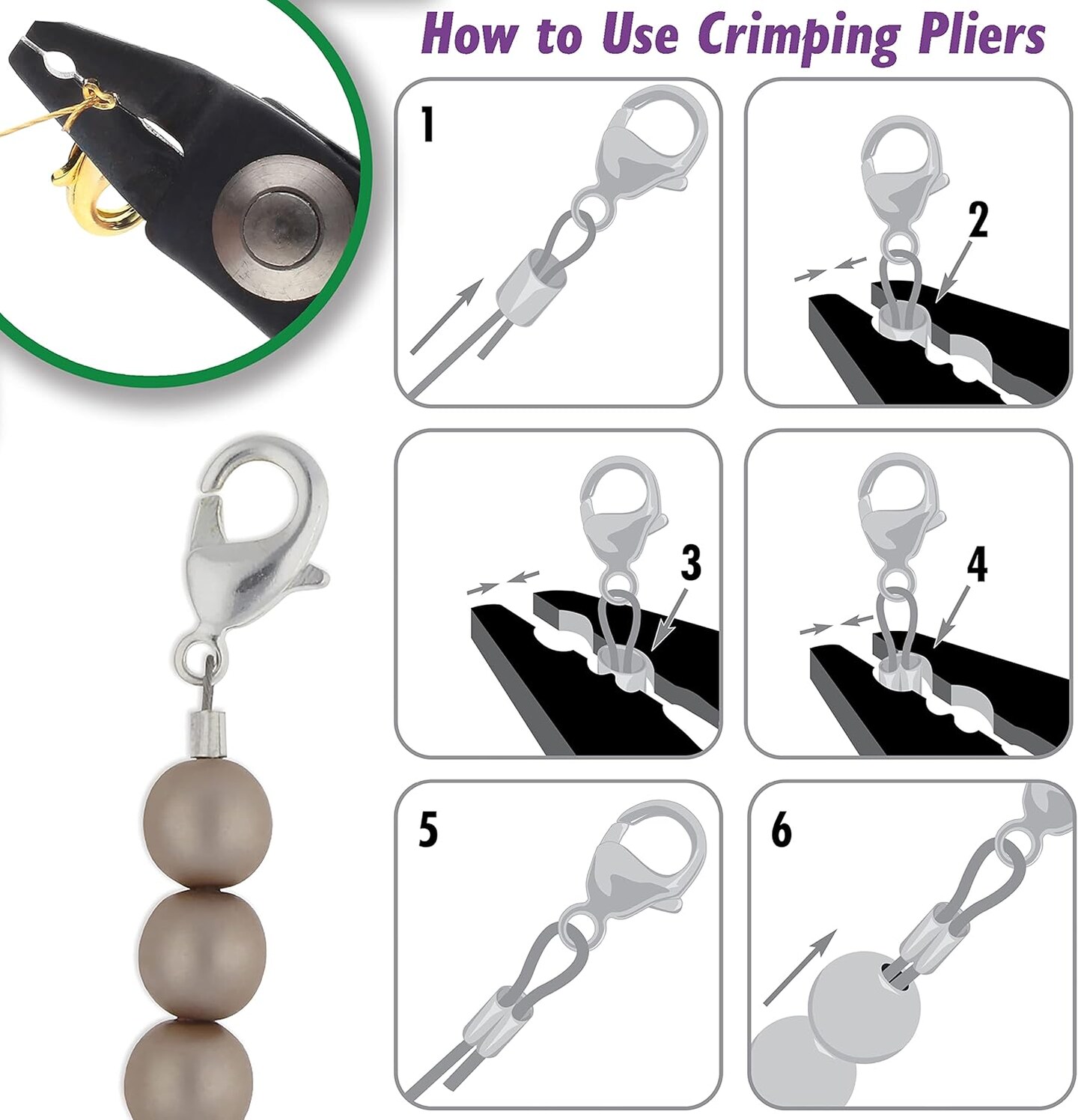 How to Use Crimping Pliers

1

2

3

4

5

6