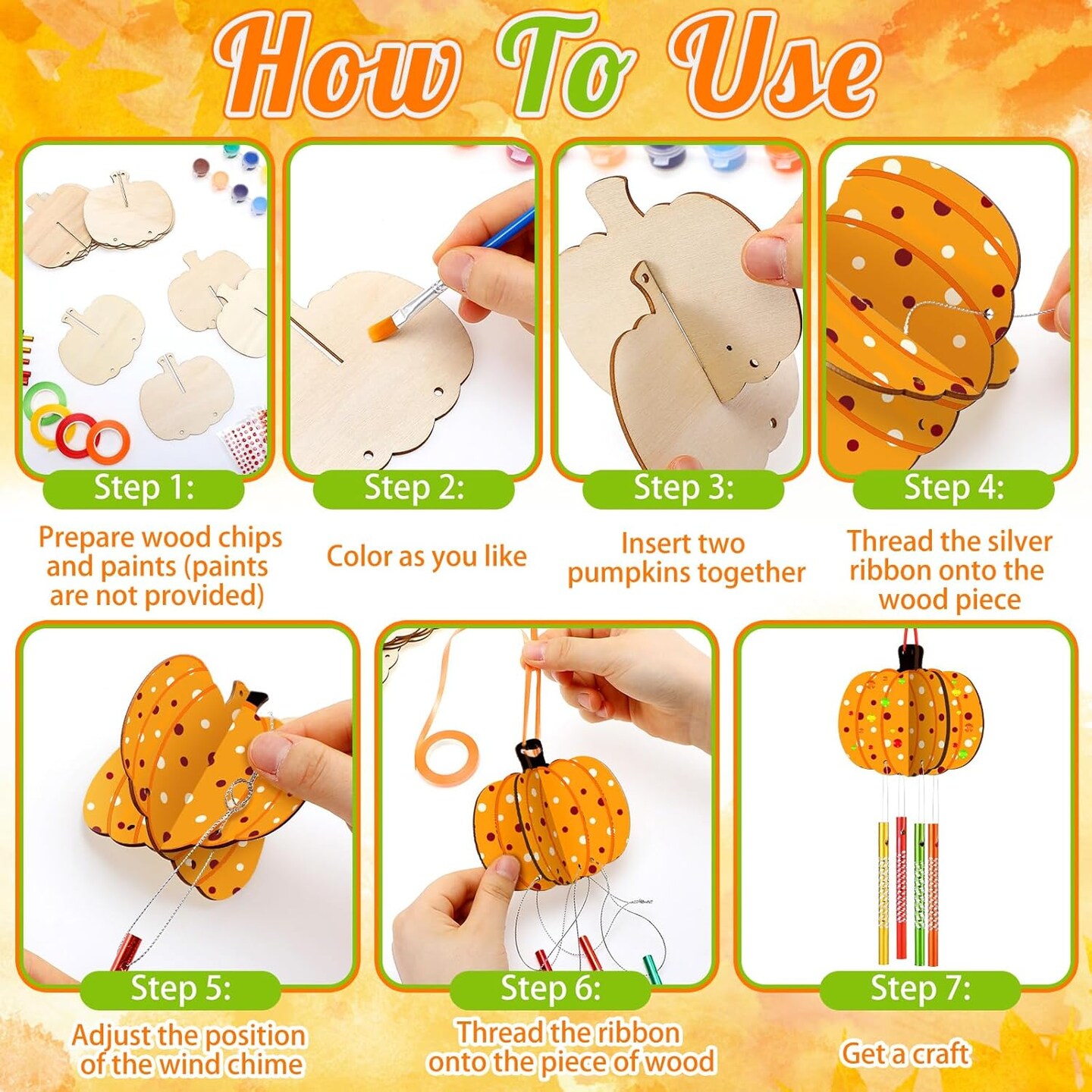 How To Use

Step 1:
Prepare wood chips and paints (paints are not provided)

Step 2:
Color as you like

Step 3:
Insert two pumpkins together

Step 4:
Thread the silver ribbon onto the wood piece

Step 5:
Adjust the position of the wind chime

Step 6:
Thread the ribbon onto the piece of wood

Step 7:
Get a craft