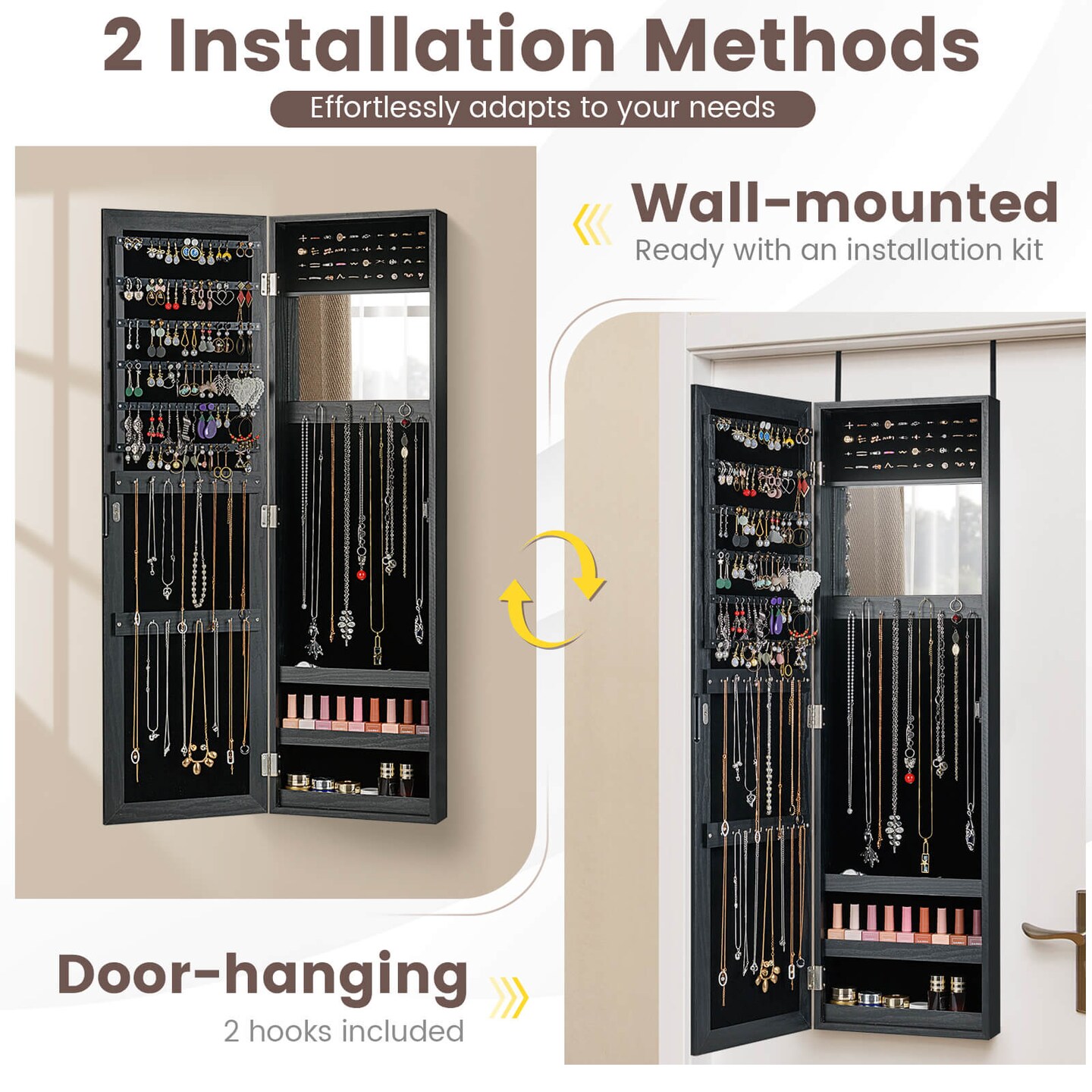 2 Installation Methods

Effortlessly adapts to your needs

Wall-mounted

Ready with an installation kit

Door-hanging

2 hooks included