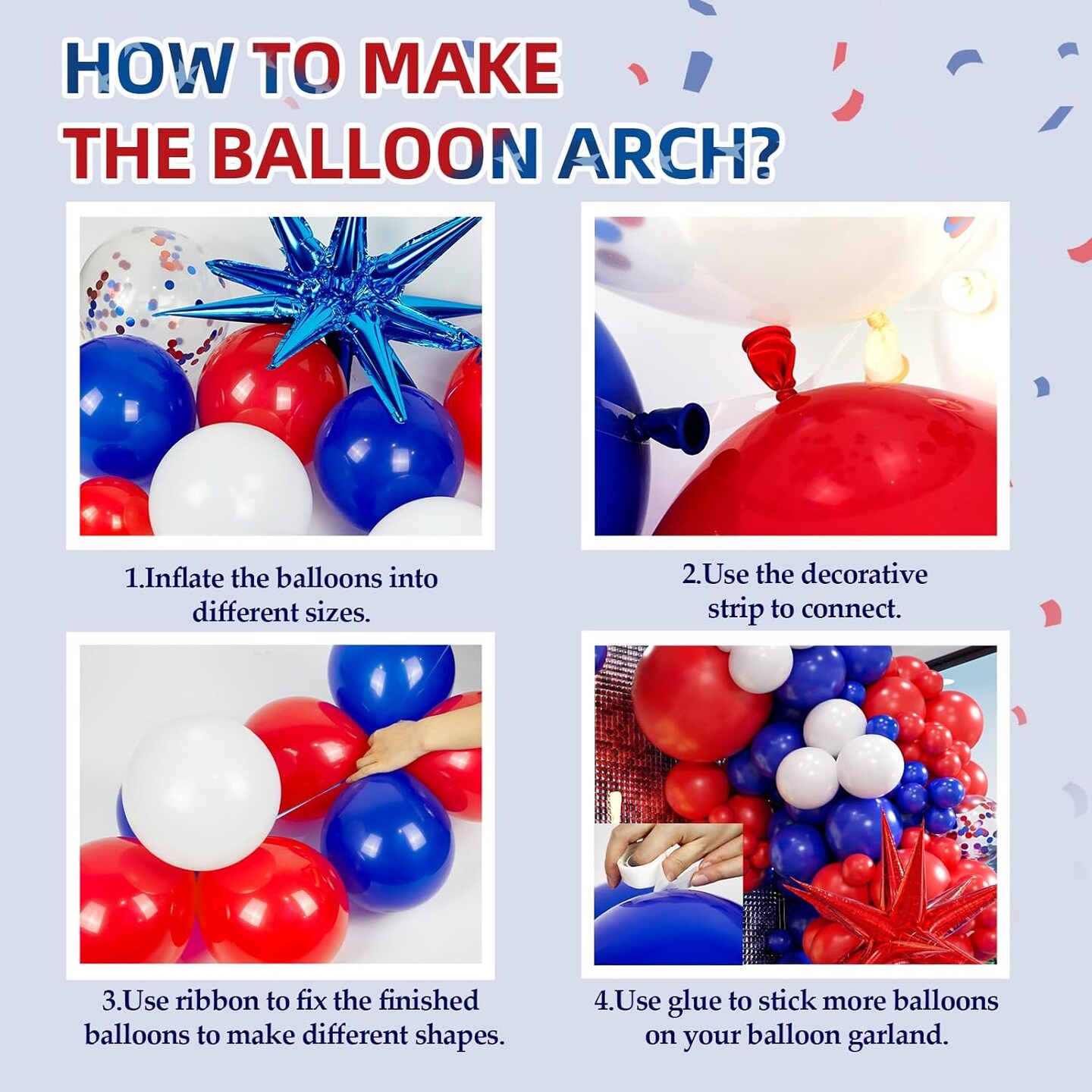 HOW TO MAKE THE BALLOON ARCH?

1.Inflate the balloons into different sizes.

2.Use the decorative strip to connect.

3.Use ribbon to fix the finished balloons to make different shapes.

4.Use glue to stick more balloons on your balloon garland.