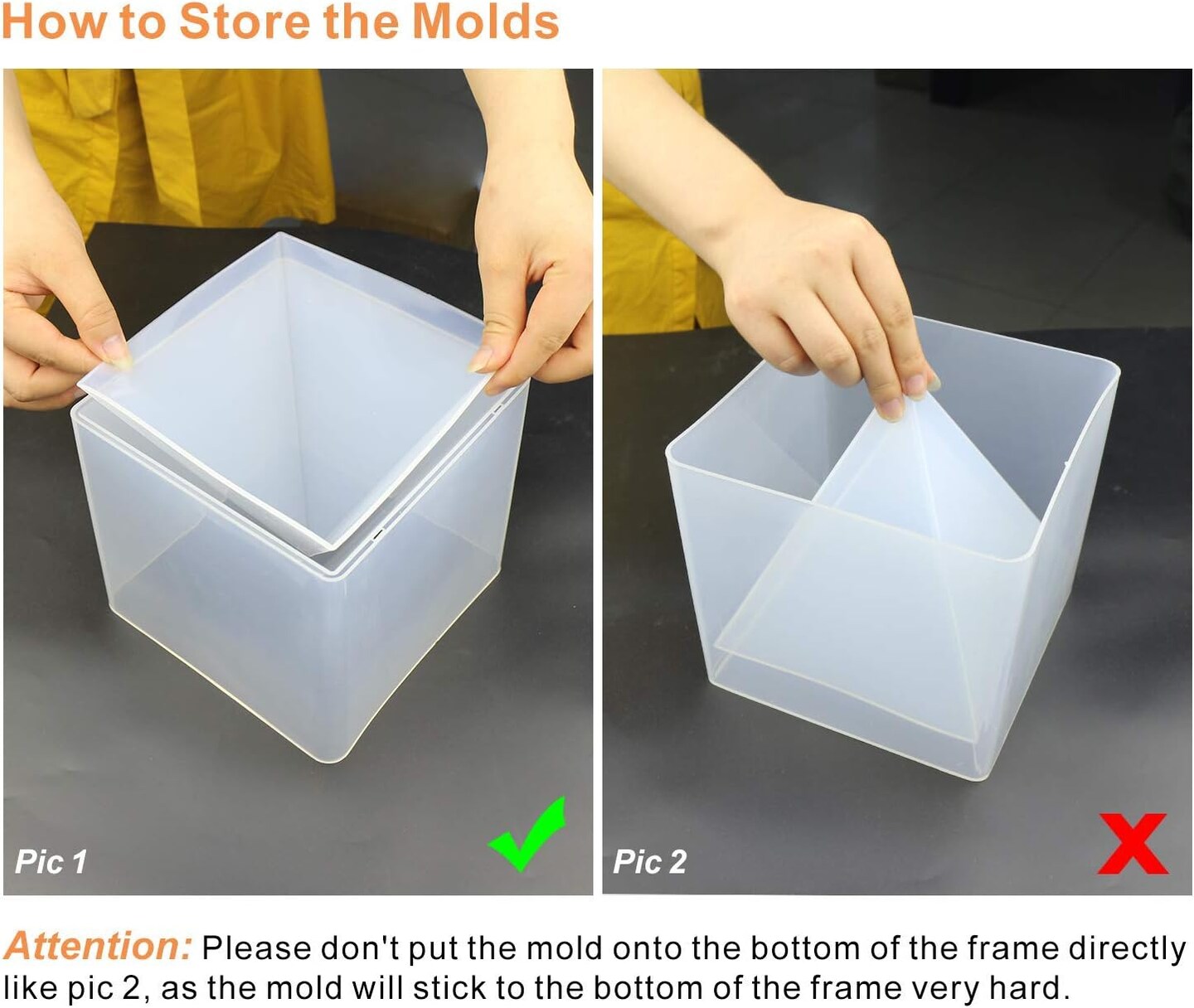 How to Store the Molds

Pic 1

Pic 2

Attention: Please don't put the mold onto the bottom of the frame directly like pic 2, as the mold will stick to the bottom of the frame very hard.