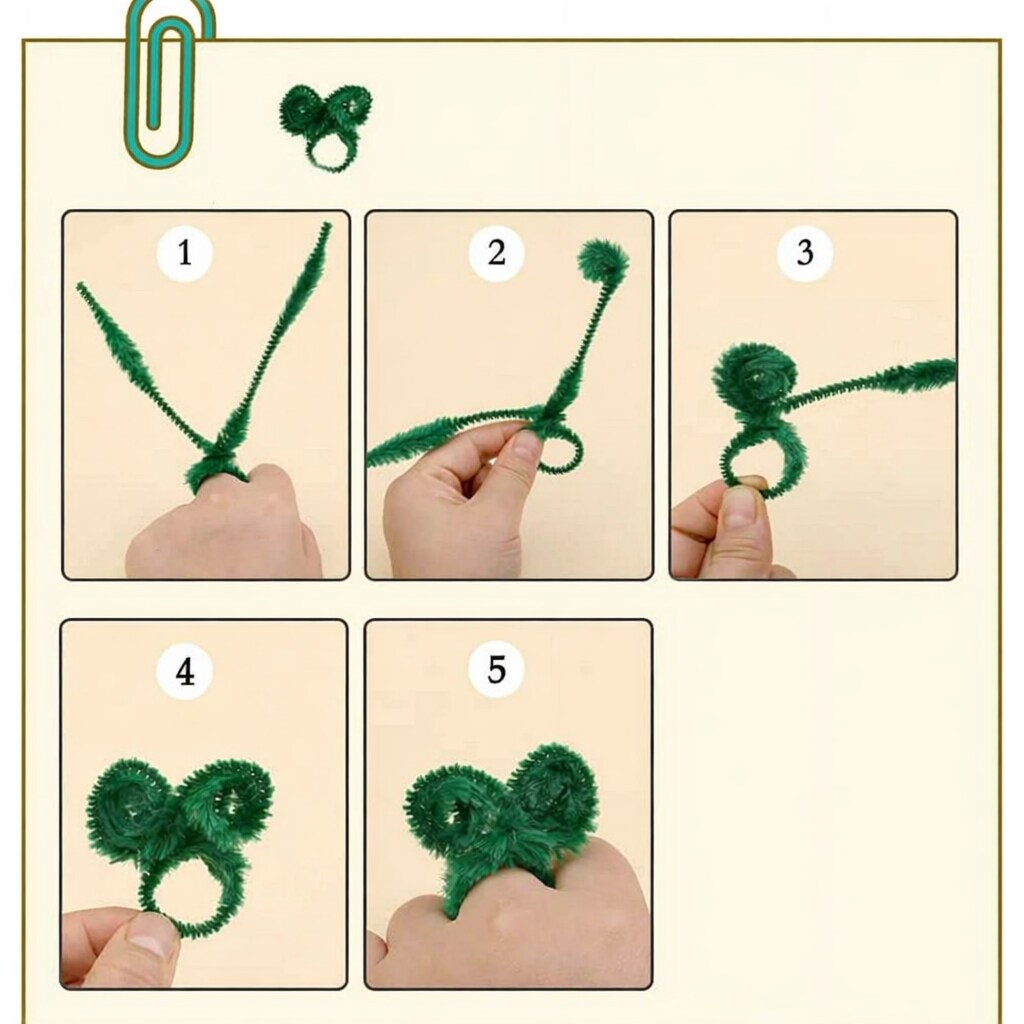 1

2

3

4

5