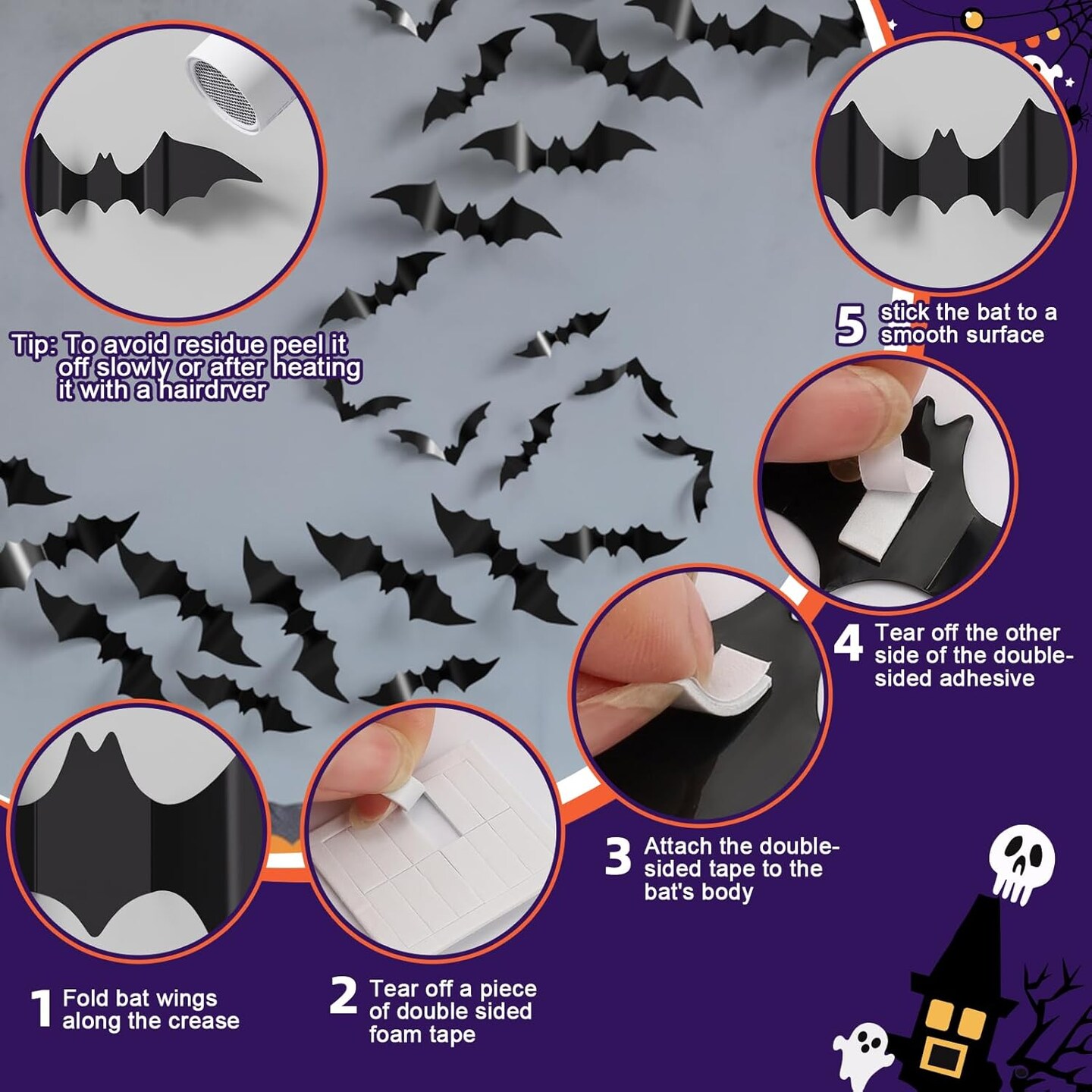 Tip: To avoid residue peel it off slowly or after heating it with a hairdrver

5 stick the bat to a smooth surface

4 Tear off the other side of the double-sided adhesive

3 Attach the double-sided tape to the bat's body

1 Fold bat wings along the crease

2 Tear off a piece of double sided foam tape