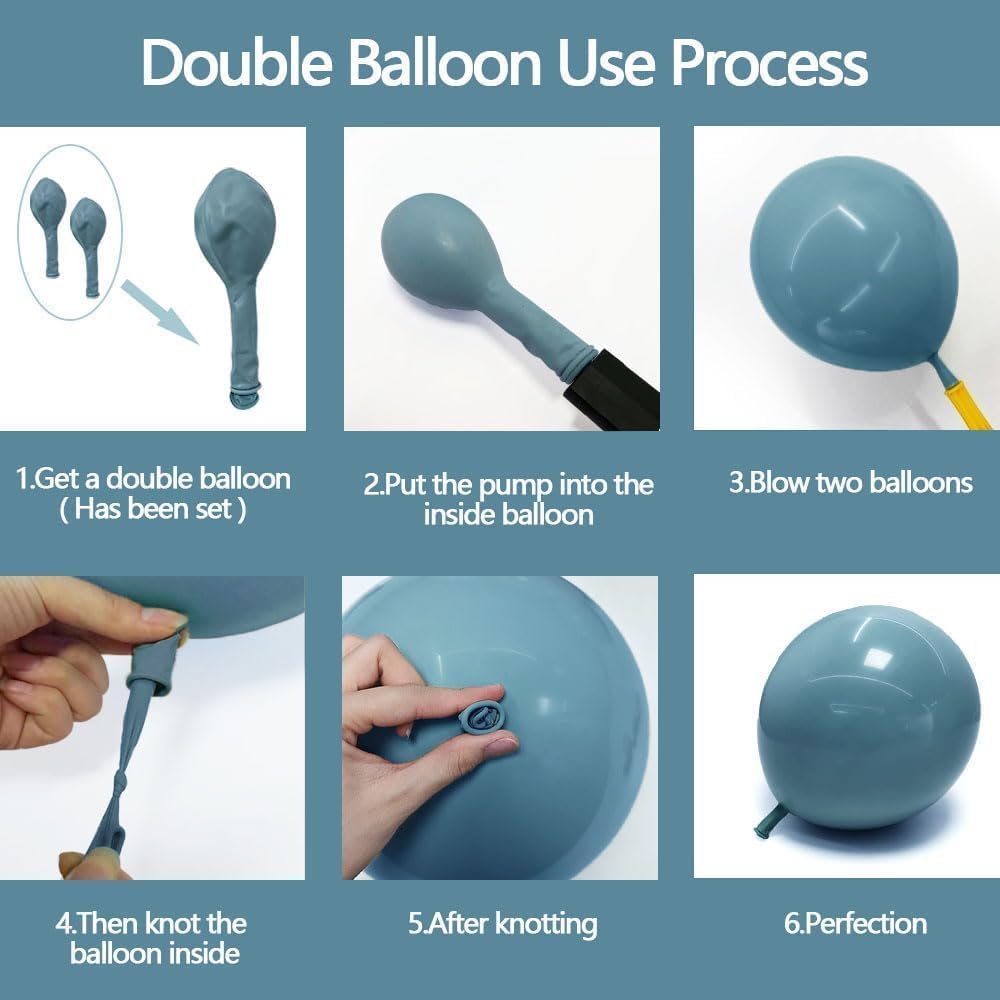 Double Balloon Use Process

1.Get a double balloon ( Has been set )

2.Put the pump into the inside balloon

3.Blow two balloons

4.Then knot the balloon inside

5.After knotting

6.Perfection