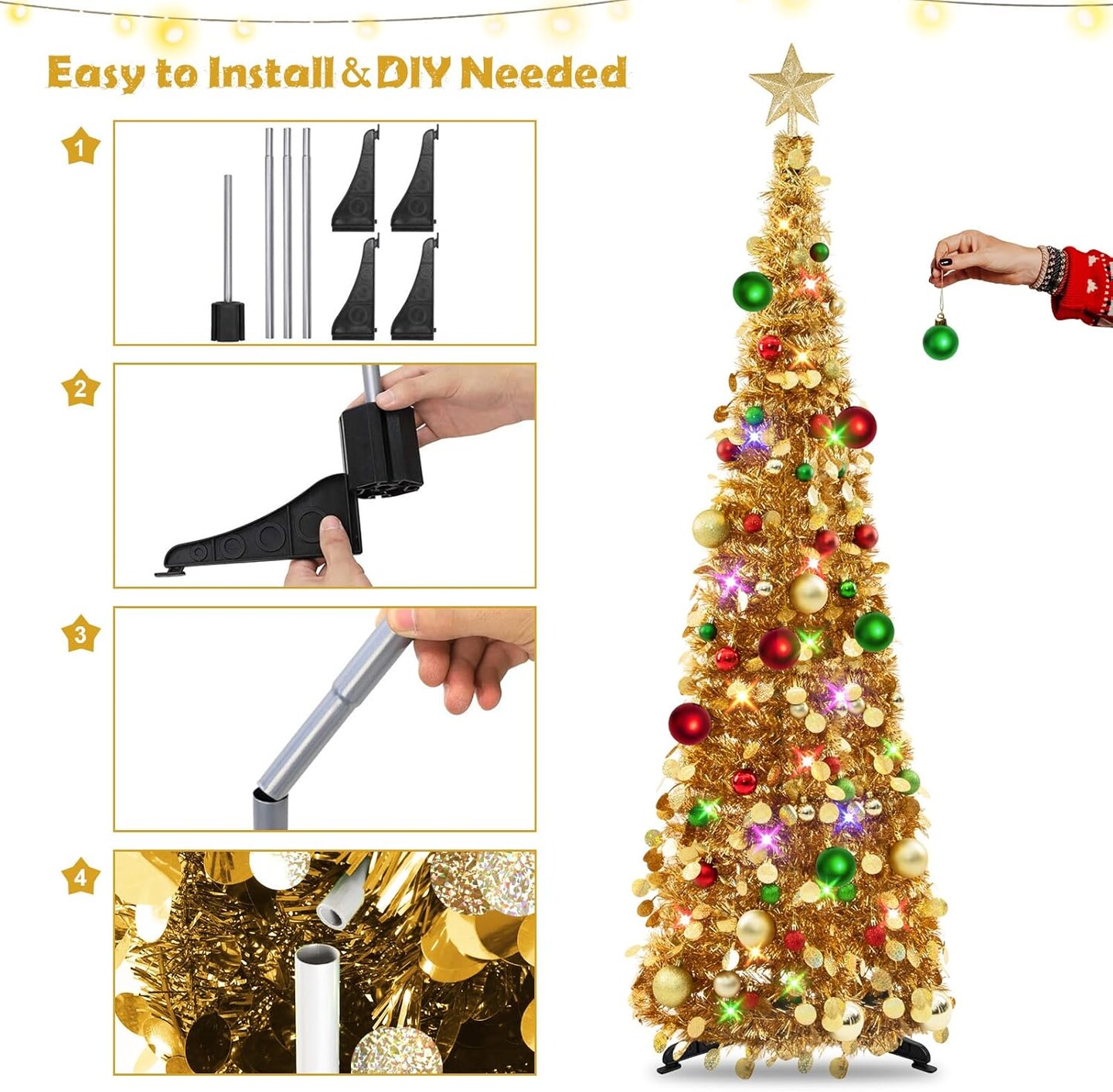 Easy to Install & DIY Needed

1

2

3

4