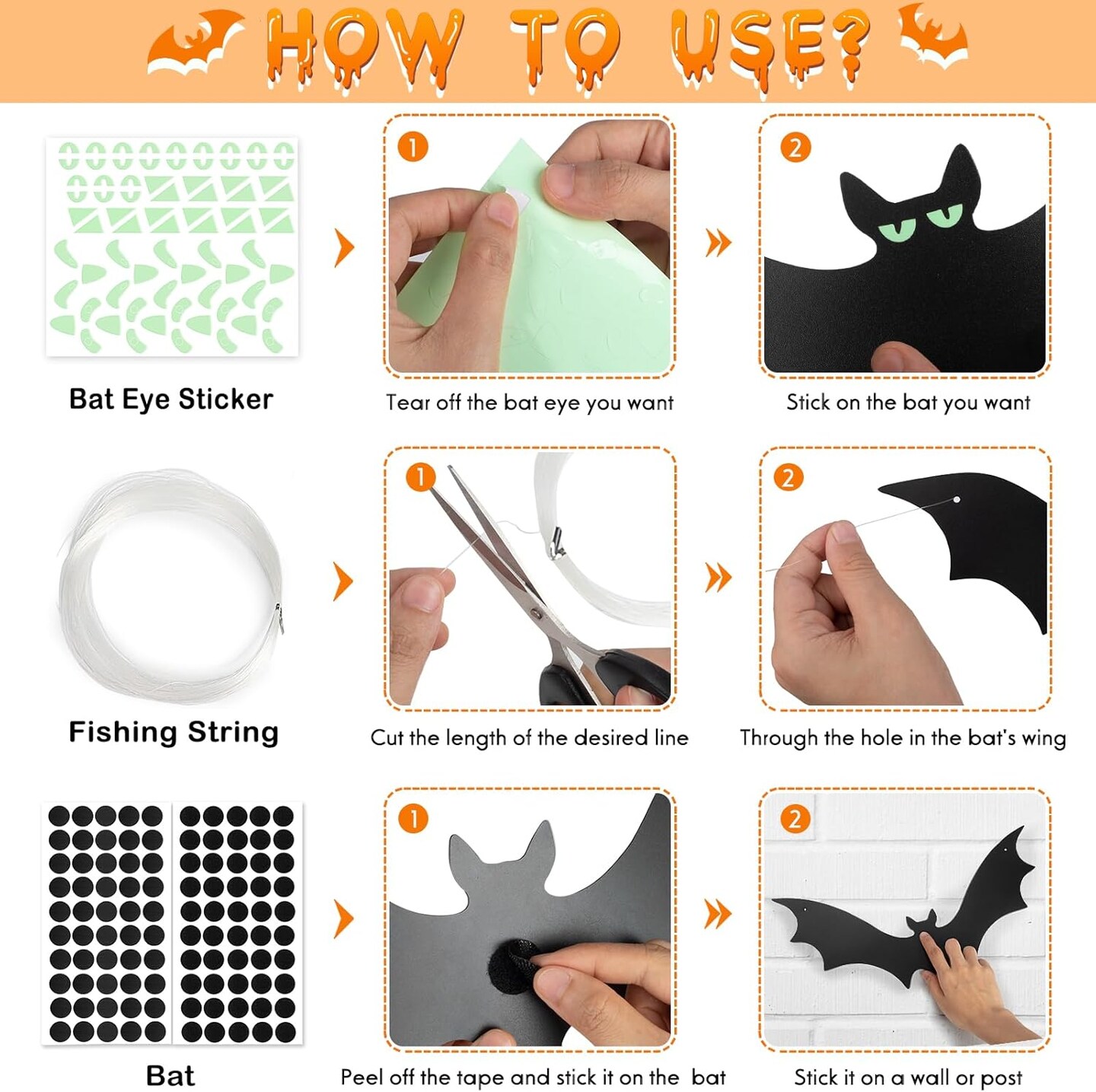 HOW TO USE?

Bat Eye Sticker

1

Tear off the bat eye you want

2

Stick on the bat you want

Fishing String

1

Cut the length of the desired line

2

Through the hole in the bat's wing

Bat

1

Peel off the tape and stick it on the bat

2

Stick it on a wall or post