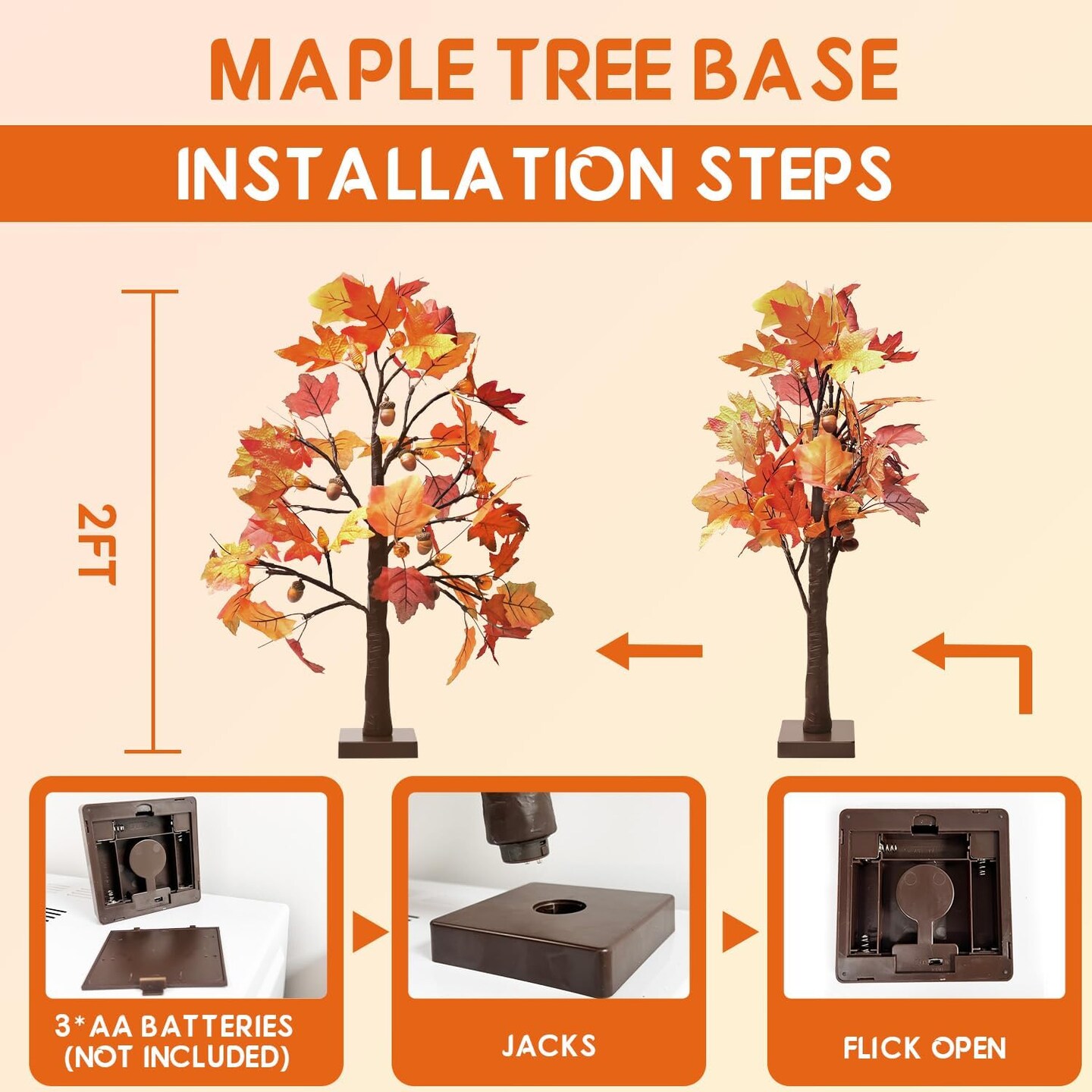 MAPLE TREE BASE

INSTALLATION STEPS

2FT

3*AA BATTERIES (NOT INCLUDED)

JACKS

FLICK OPEN