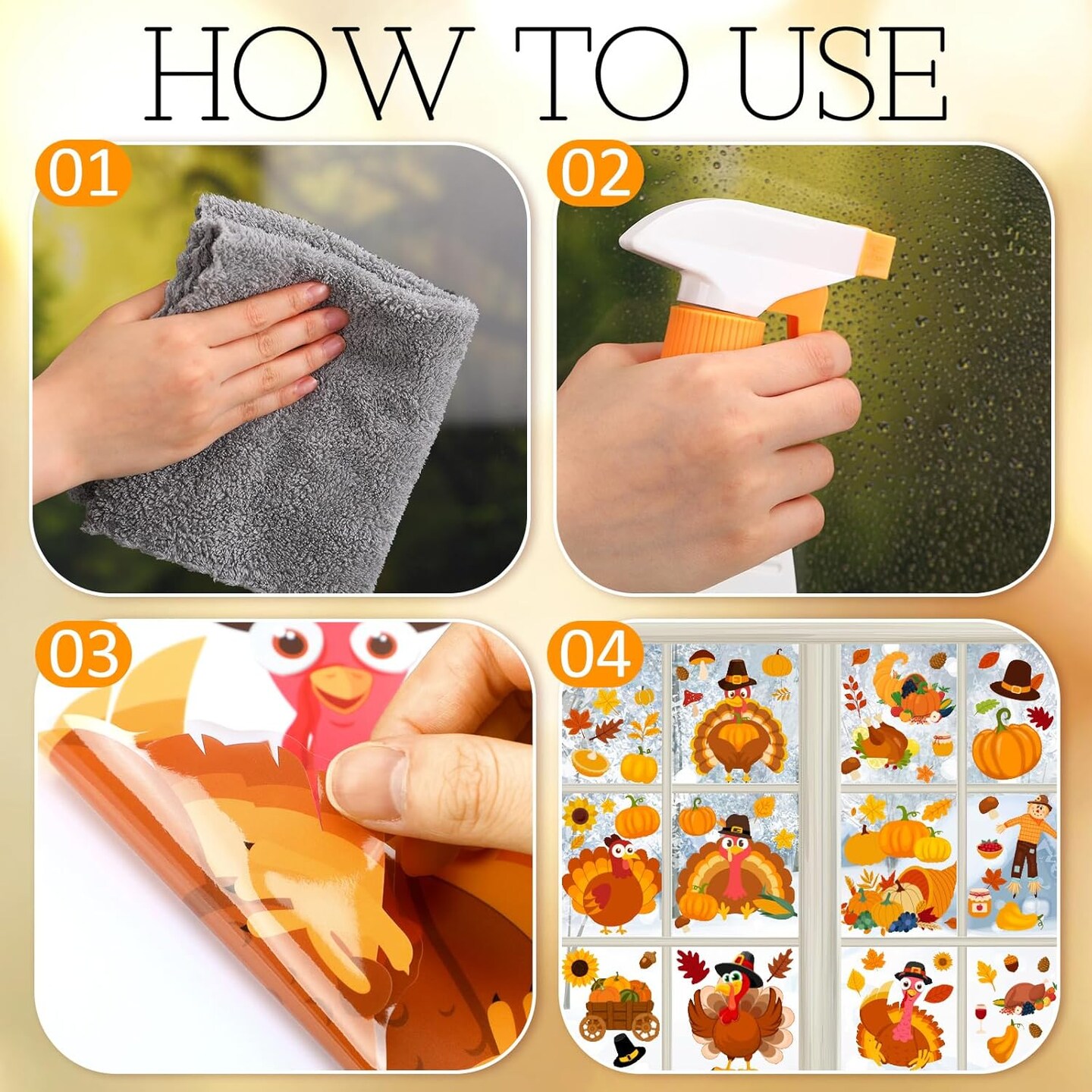 HOW TO USE

01

02

03

04