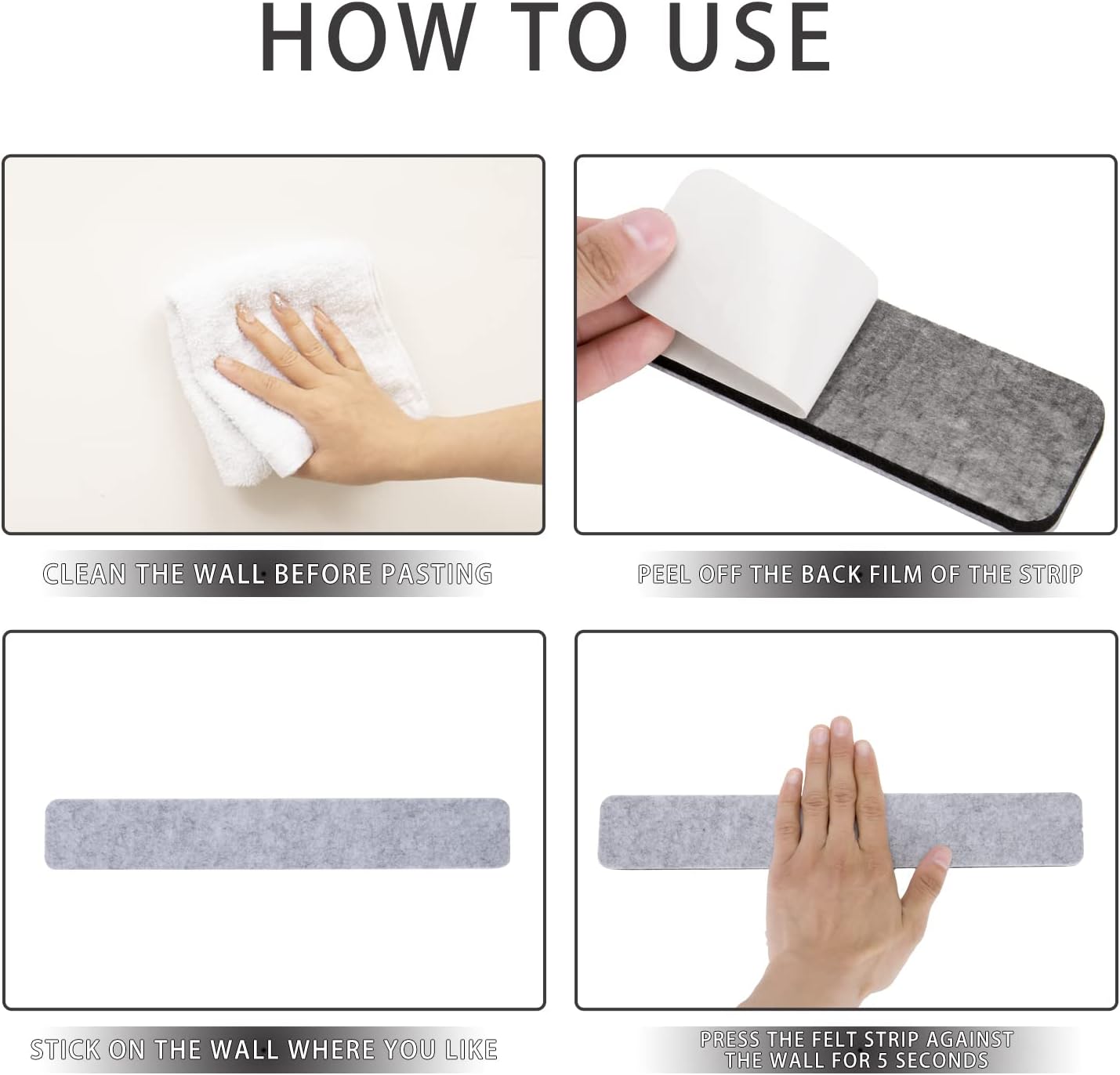 HOW TO USE

CLEAN THE WALL BEFORE PASTING

PEEL OFF THE BACK FILM OF THE STRIP

STICK ON THE WALL WHERE YOU LIKE

PRESS THE FELT STRIP AGAINST THE WALL FOR 5 SECONDS