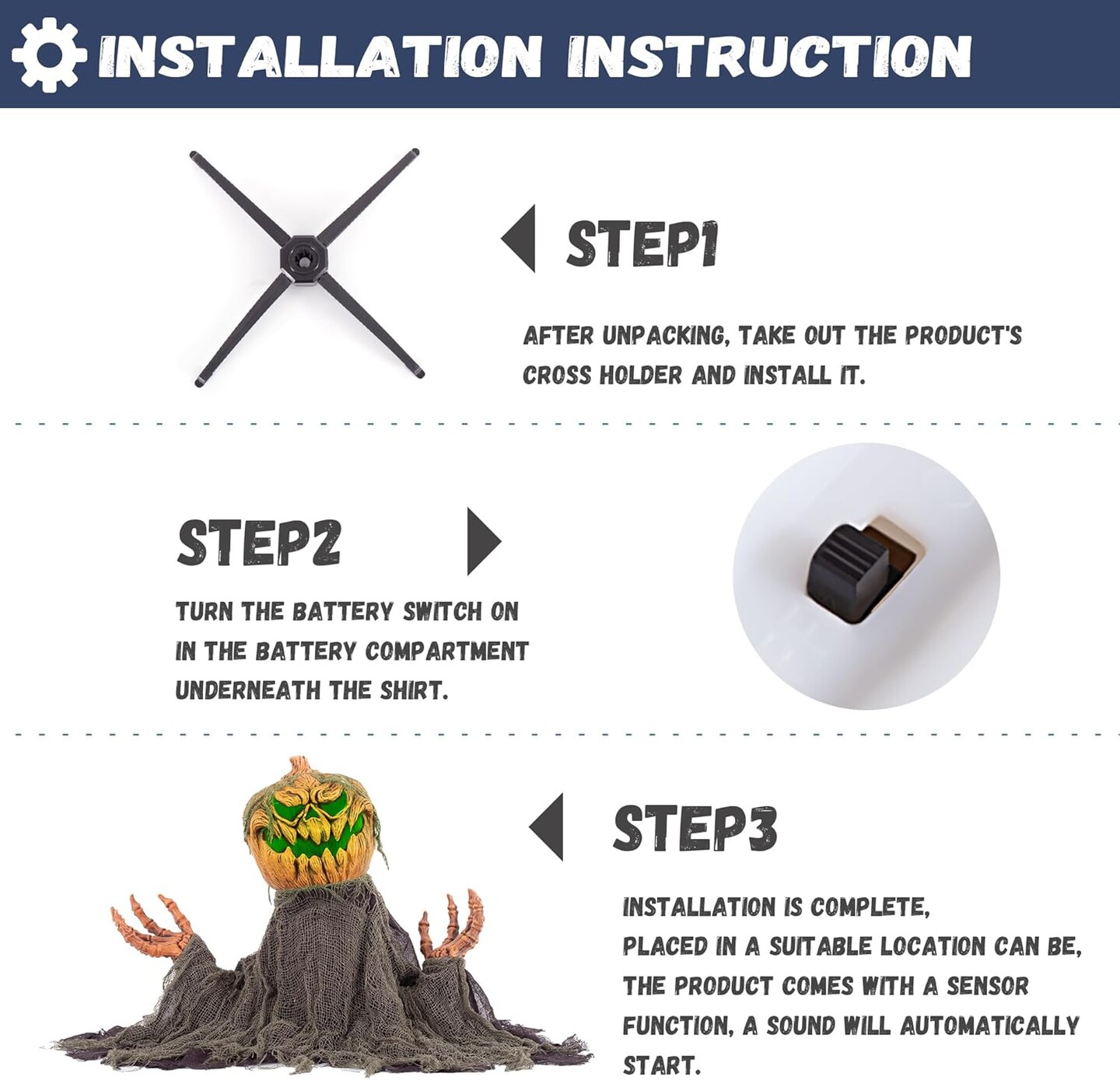 INSTALLATION INSTRUCTION

STEP1

AFTER UNPACKING, TAKE OUT THE PRODUCT'S CROSS HOLDER AND INSTALL IT.

STEP2

TURN THE BATTERY SWITCH ON IN THE BATTERY COMPARTMENT UNDERNEATH THE SHIRT.

STEP3

INSTALLATION IS COMPLETE,
PLACED IN A SUITABLE LOCATION CAN BE, THE PRODUCT COMES WITH A SENSOR FUNCTION, A SOUND WILL AUTOMATICALLY START.