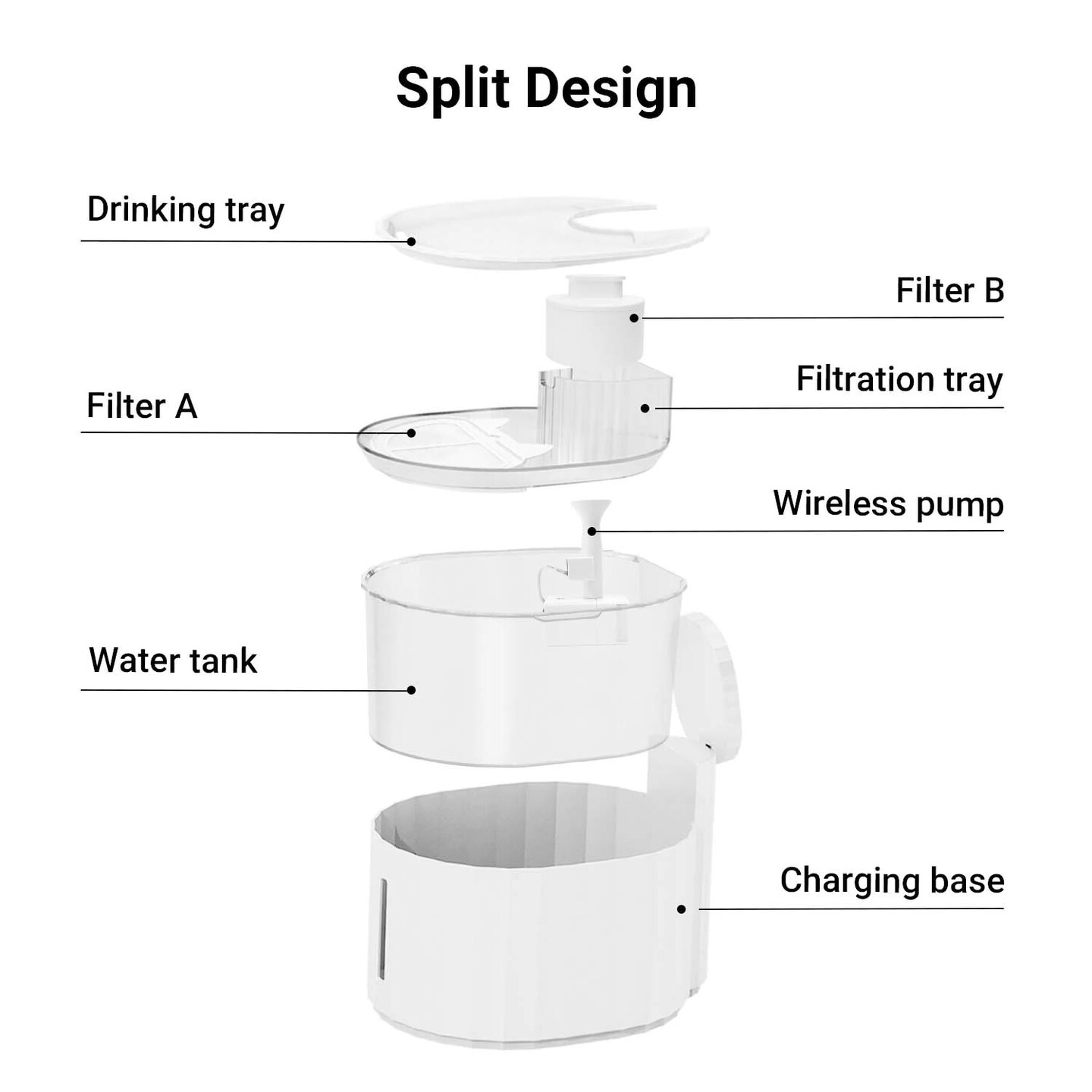 Split Design

Drinking tray

Filter B

Filtration tray

Filter A

Wireless pump

Water tank

Charging base