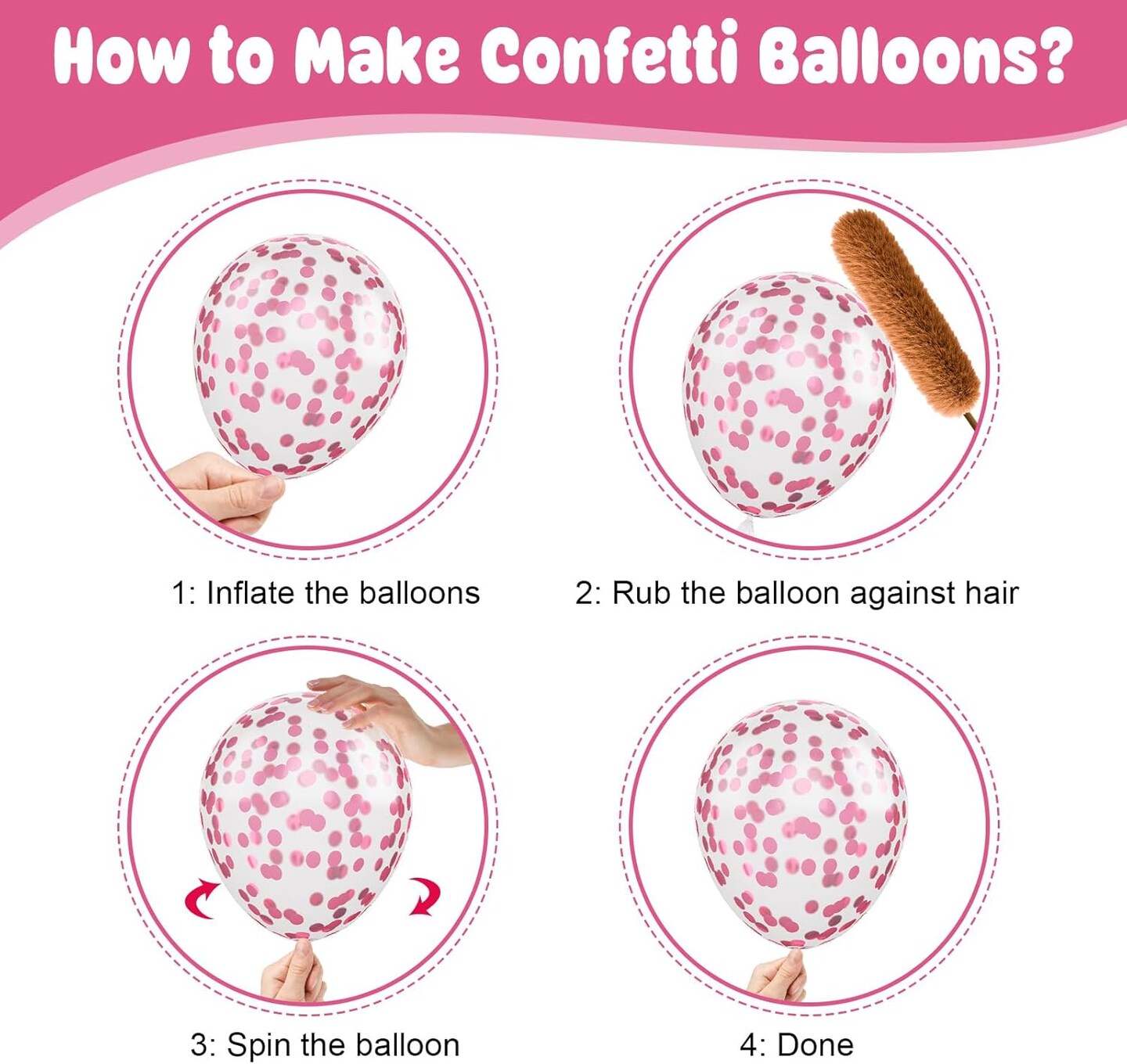 How to Make Confetti Balloons?

1: Inflate the balloons

2: Rub the balloon against hair

3: Spin the balloon

4: Done