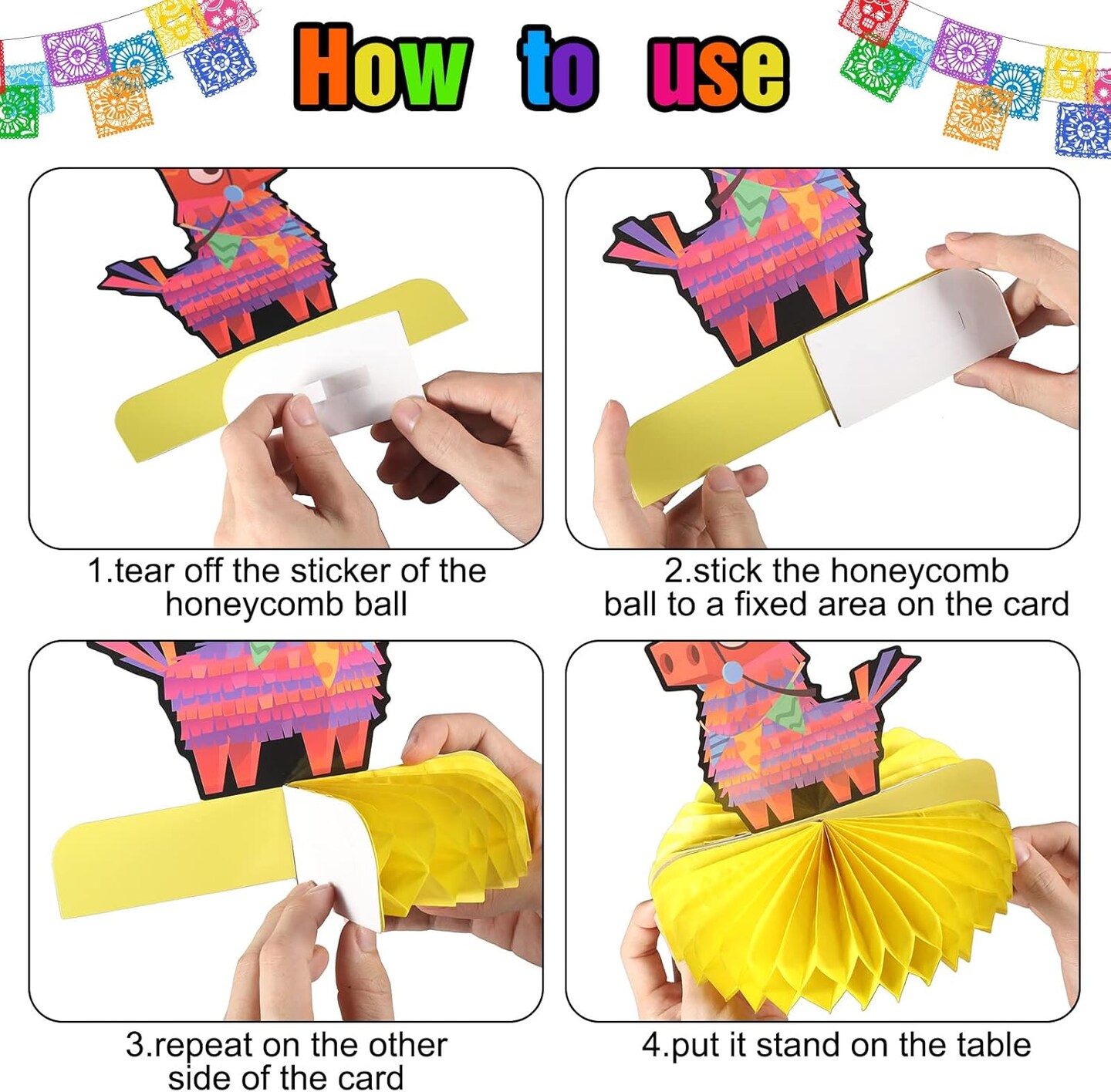 How to use

1.tear off the sticker of the honeycomb ball

2.stick the honeycomb ball to a fixed area on the card

3.repeat on the other side of the card

4.put it stand on the table