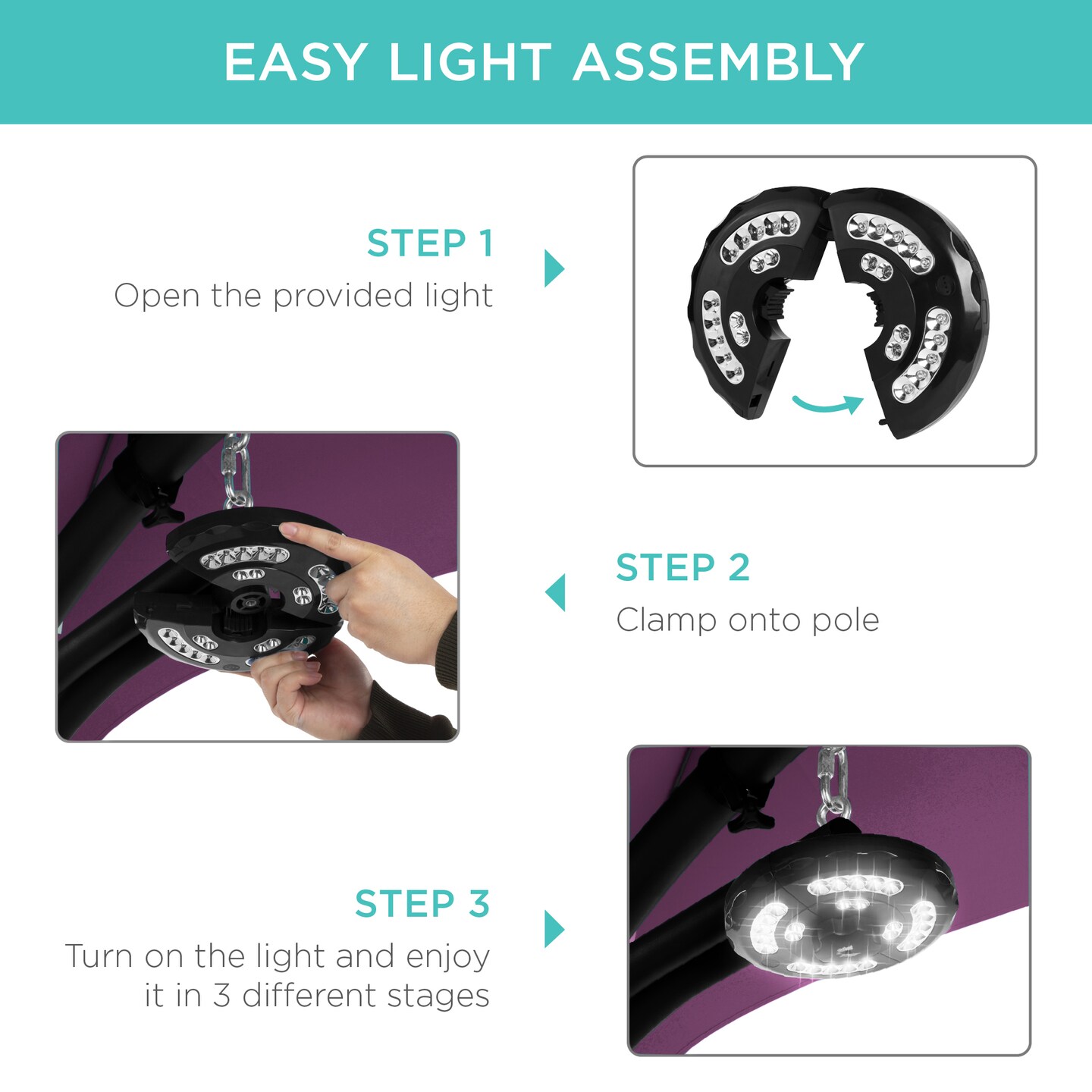 EASY LIGHT ASSEMBLY

STEP 1
Open the provided light

STEP 2
Clamp onto pole

STEP 3
Turn on the light and enjoy it in 3 different stages