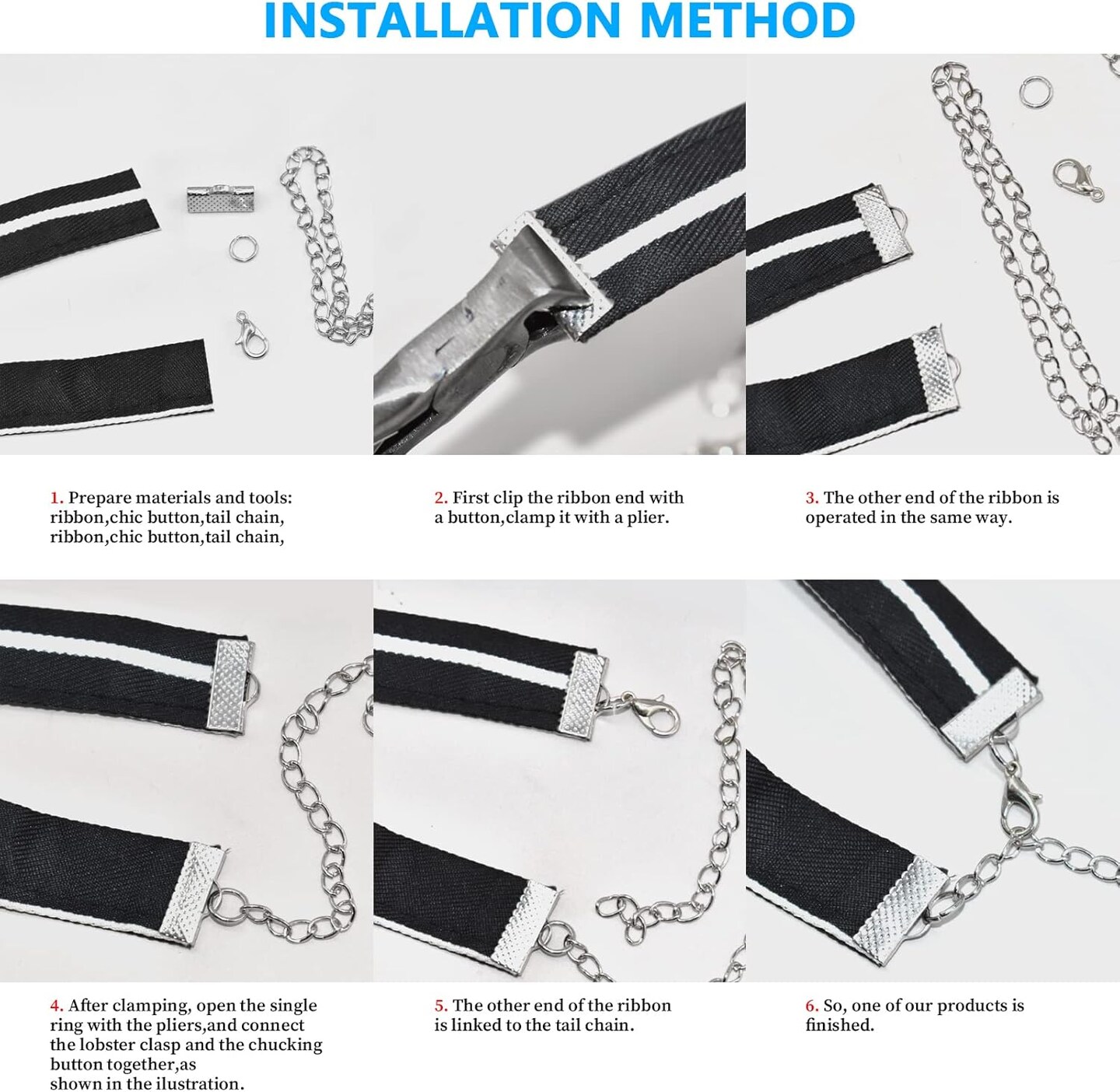 INSTALLATION METHOD

1. Prepare materials and tools: ribbon,chic button,tail chain, ribbon,chic button,tail chain,

2. First clip the ribbon end with a button,clamp it with a plier.

3. The other end of the ribbon is operated in the same way.

4. After clamping, open the single ring with the pliers,and connect the lobster clasp and the chucking button together,as shown in the ilustration.

5. The other end of the ribbon is linked to the tail chain.

6. So, one of our products is finished.