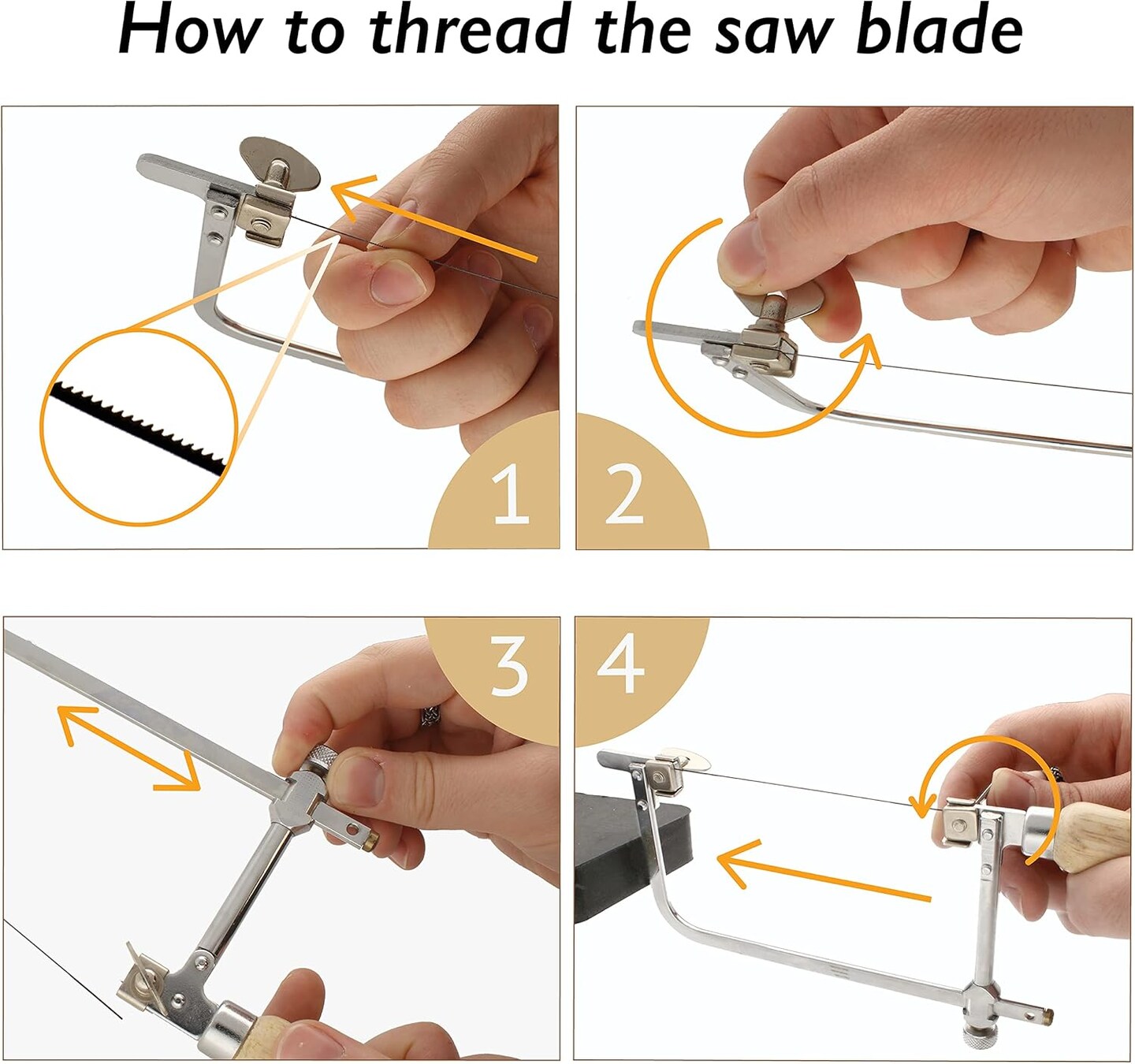 How to thread the saw blade

1

2

3

4