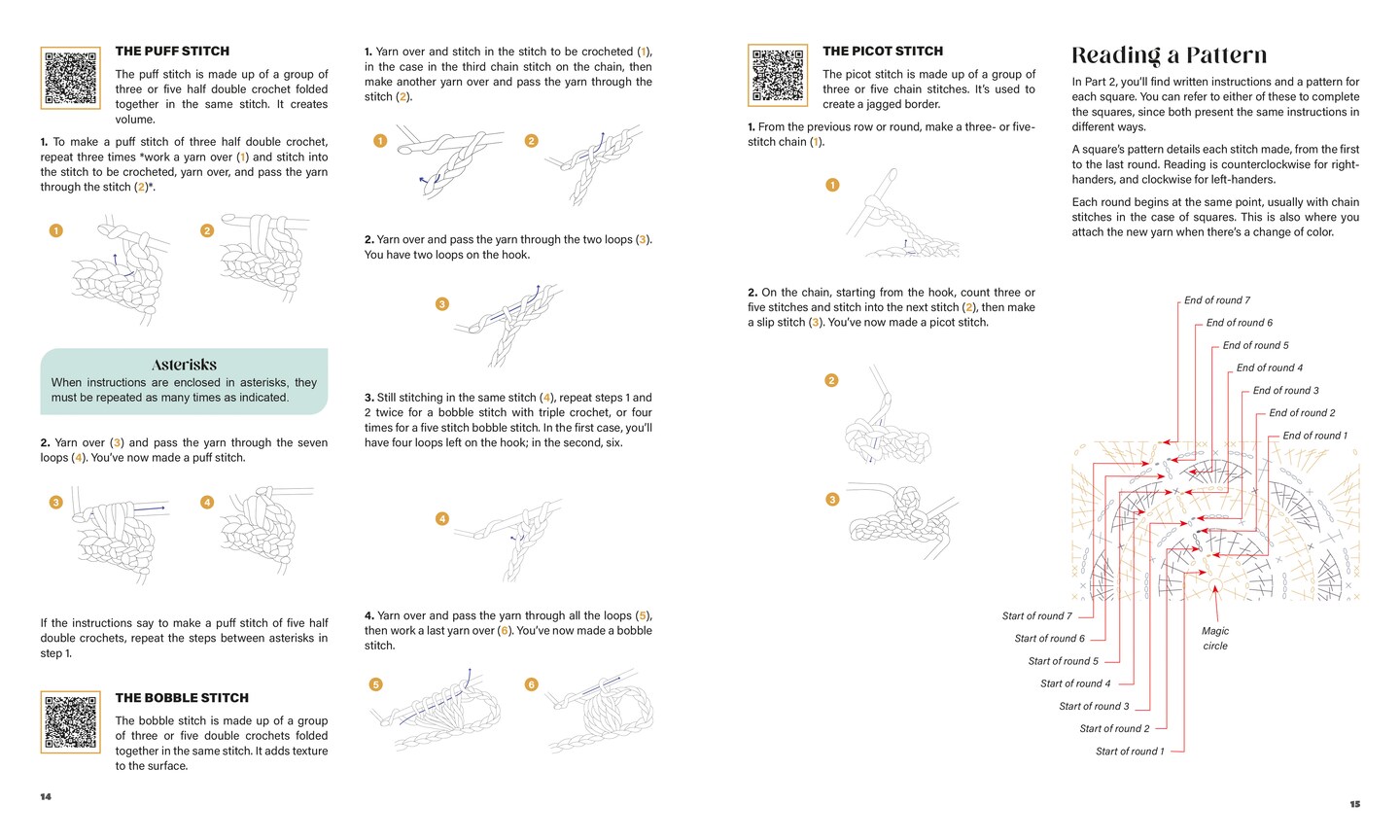 THE PUFF STITCH

The puff stitch is made up of a group of three or five half double crochet folded together in the same stitch. It creates volume.

1. To make a puff stitch of three half double crochet, repeat three times *work a yarn over (1) and stitch into the stitch to be crocheted, yarn over, and pass the yarn through the stitch (2)*.

1 2

Asterisks
When instructions are enclosed in asterisks, they must be repeated as many times as indicated.

2. Yarn over (3) and pass the yarn through the seven loops (4). You've now made a puff stitch.

3 4

If the instructions say to make a puff stitch of five half double crochets, repeat the steps between asterisks in step 1.

THE BOBBLE STITCH

The bobble stitch is made up of a group of three or five double crochets folded together in the same stitch. It adds texture to the surface.

14

1. Yarn over and stitch in the stitch to be crocheted (1), in the case in the third chain stitch on the chain, then make another yarn over and pass the yarn through the stitch (2).

1 2

2. Yarn over and pass the yarn through the two loops (3). You have two loops on the hook.

3

3. Still stitching in the same stitch (4), repeat steps 1 and 2 twice for a bobble stitch with triple crochet, or four times for a five stitch bobble stitch. In the first case, you'll have four loops left on the hook; in the second, six.

4

4. Yarn over and pass the yarn through all the loops (5), then work a last yarn over (6). You've now made a bobble stitch.

5 6

THE PICOT STITCH

The picot stitch is made up of a group of three or five chain stitches. It's used to create a jagged border.

1. From the previous row or round, make a three- or five-stitch chain (1).

1

2. On the chain, starting from the hook, count three or five stitches and stitch into the next stitch (2), then make a slip stitch (3). You've now made a picot stitch.

2

3

Reading a Pattern

In Part 2, you'll find written instructions and a pattern for each square. You can refer to either of these to complete the squares, since both present the same instructions in different ways.

A square's pattern details each stitch made, from the first to the last round. Reading is counterclockwise for right-handers, and clockwise for left-handers.

Each round begins at the same point, usually with chain stitches in the case of squares. This is also where you attach the new yarn when there's a change of color.

End of round 7
End of round 6
End of round 5
End of round 4
End of round 3
End of round 2
End of round 1
Start of round 7
Start of round 6
Start of round 5
Start of round 4
Start of round 3
Start of round 2
Start of round 1
Magic circle

15