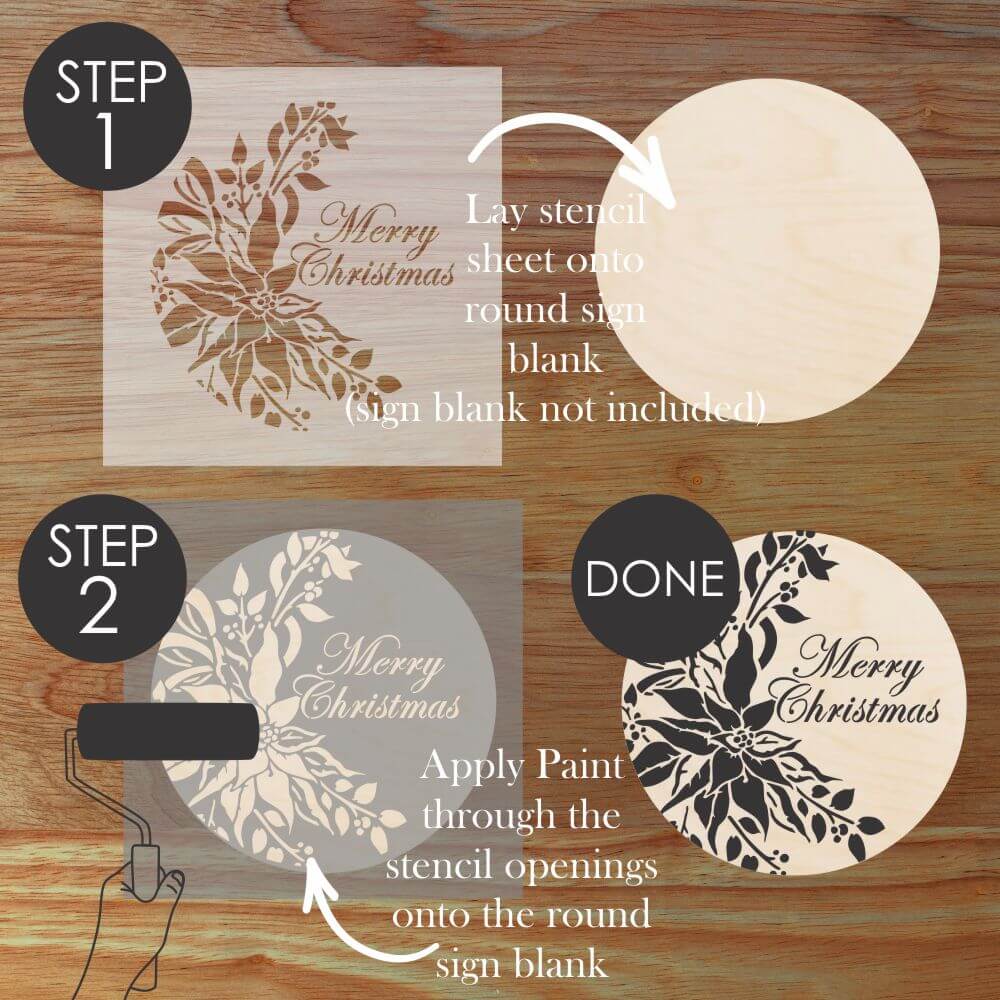 STEP 1

Merry Christmas

Lay stencil sheet onto round sign blank (sign blank not included)

STEP 2

Merry Christmas

DONE

Merry Christmas

Apply Paint through the stencil openings onto the round sign blank