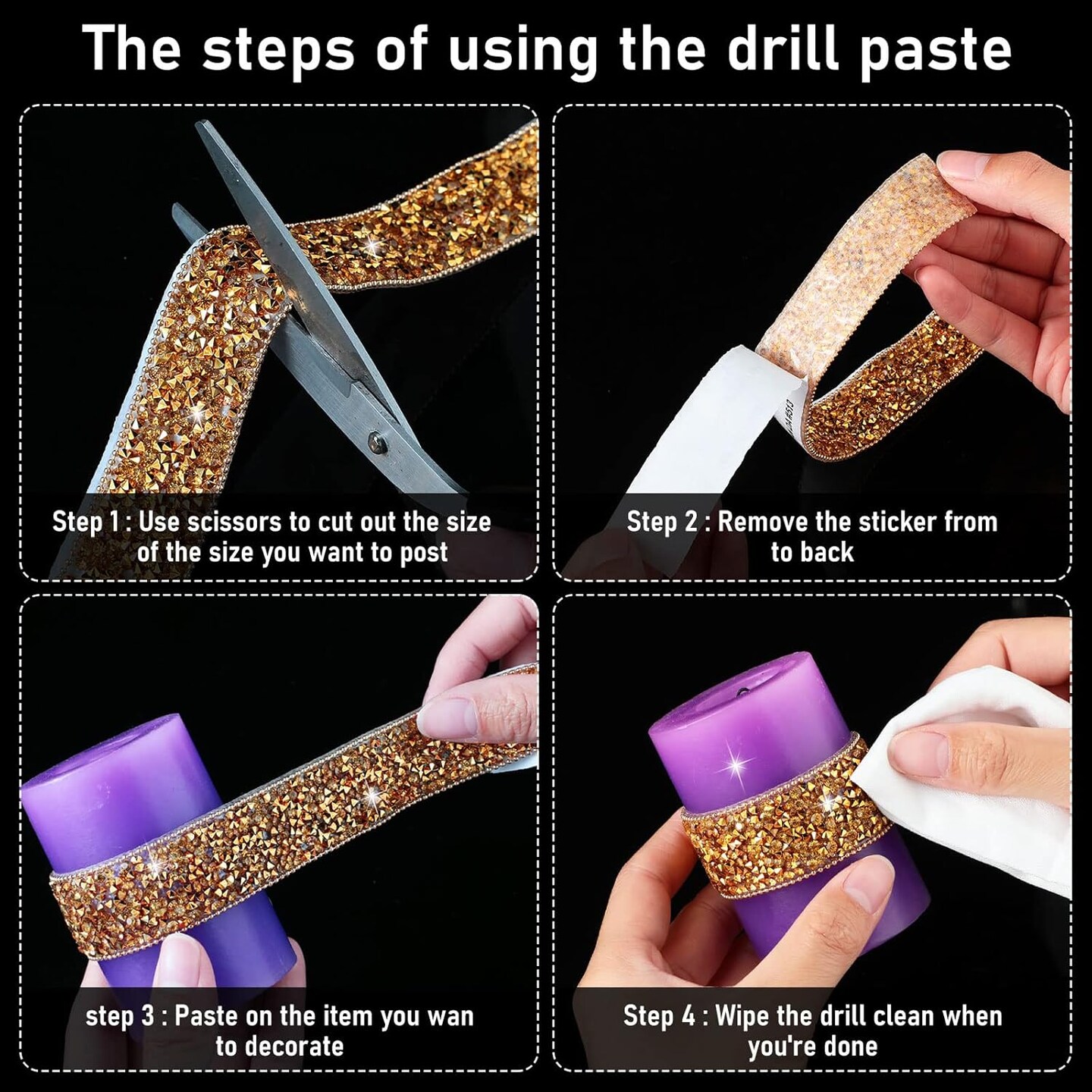 The steps of using the drill paste

Step 1 : Use scissors to cut out the size of the size you want to post

Step 2 : Remove the sticker from to back

step 3 : Paste on the item you wan to decorate

Step 4 : Wipe the drill clean when you're done