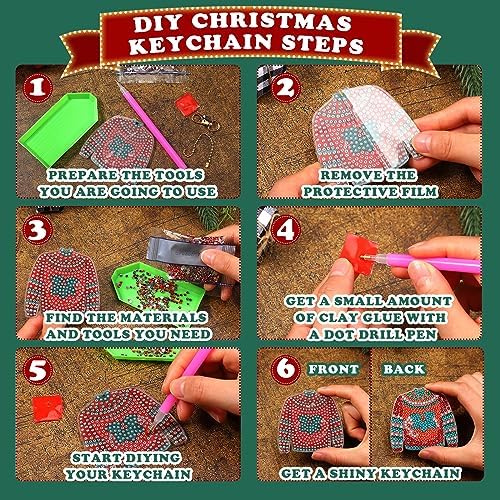 DIY CHRISTMAS KEYCHAIN STEPS

1
PREPARE THE TOOLS YOU ARE GOING TO USE

2
REMOVE THE PROTECTIVE FILM

3
FIND THE MATERIALS AND TOOLS YOU NEED

4
GET A SMALL AMOUNT OF CLAY GLUE WITH A DOT DRILL PEN

5
START DIYING YOUR KEYCHAIN

6
FRONT
BACK
GET A SHINY KEYCHAIN