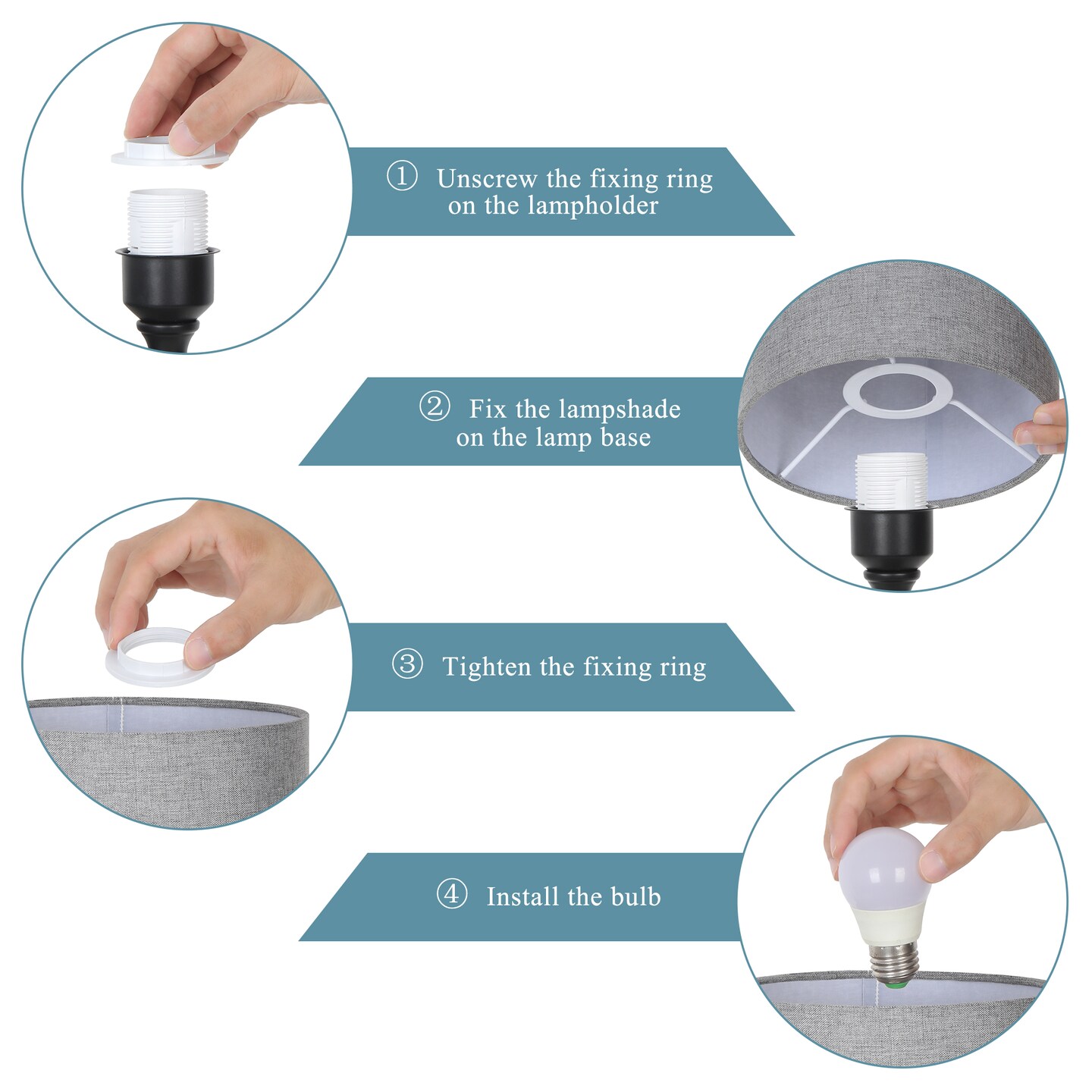 ① Unscrew the fixing ring on the lampholder

② Fix the lampshade on the lamp base

③ Tighten the fixing ring

④ Install the bulb