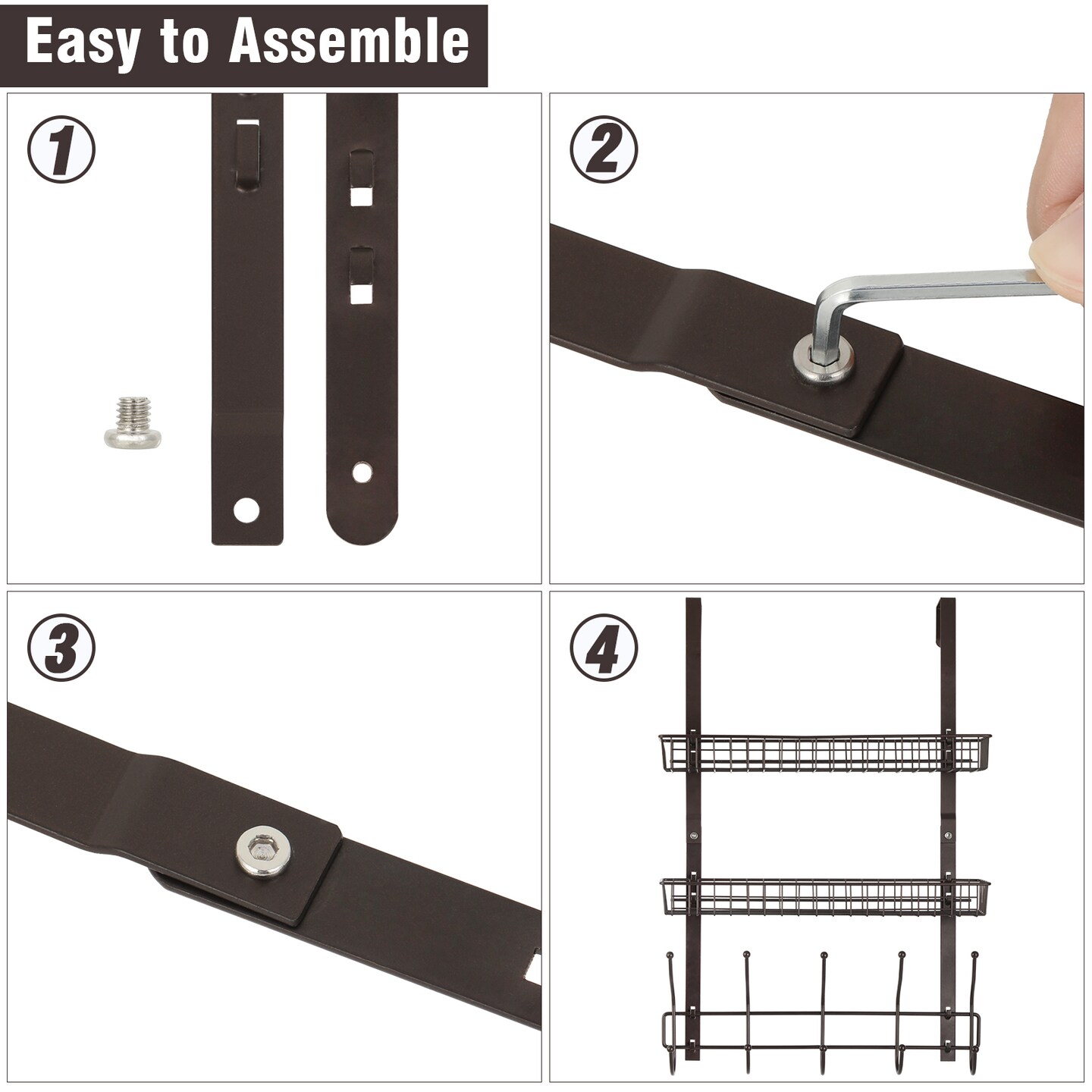 Easy to Assemble

1

2

3

4