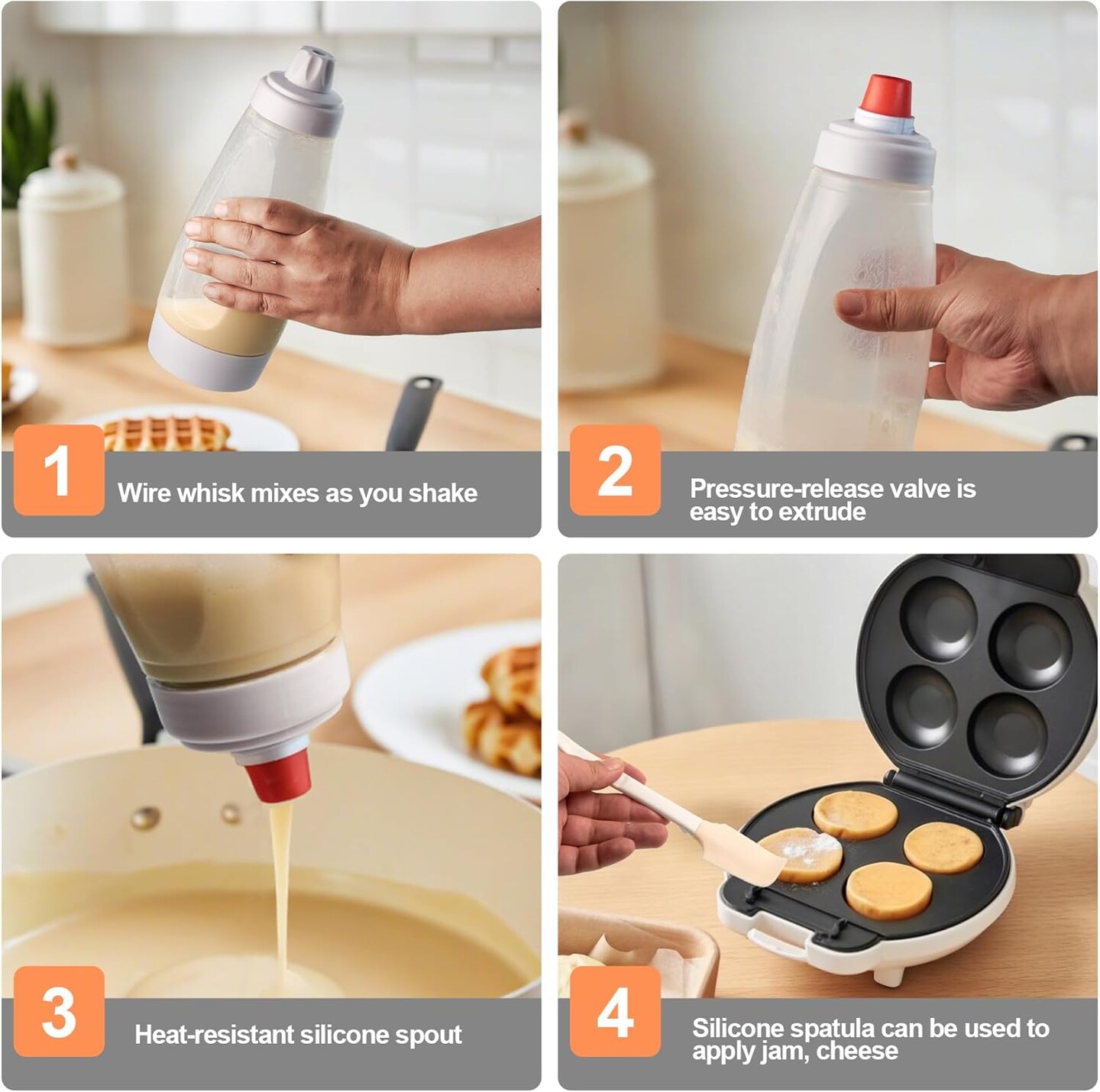 1
Wire whisk mixes as you shake

2
Pressure-release valve is easy to extrude

3
Heat-resistant silicone spout

4
Silicone spatula can be used to apply jam, cheese