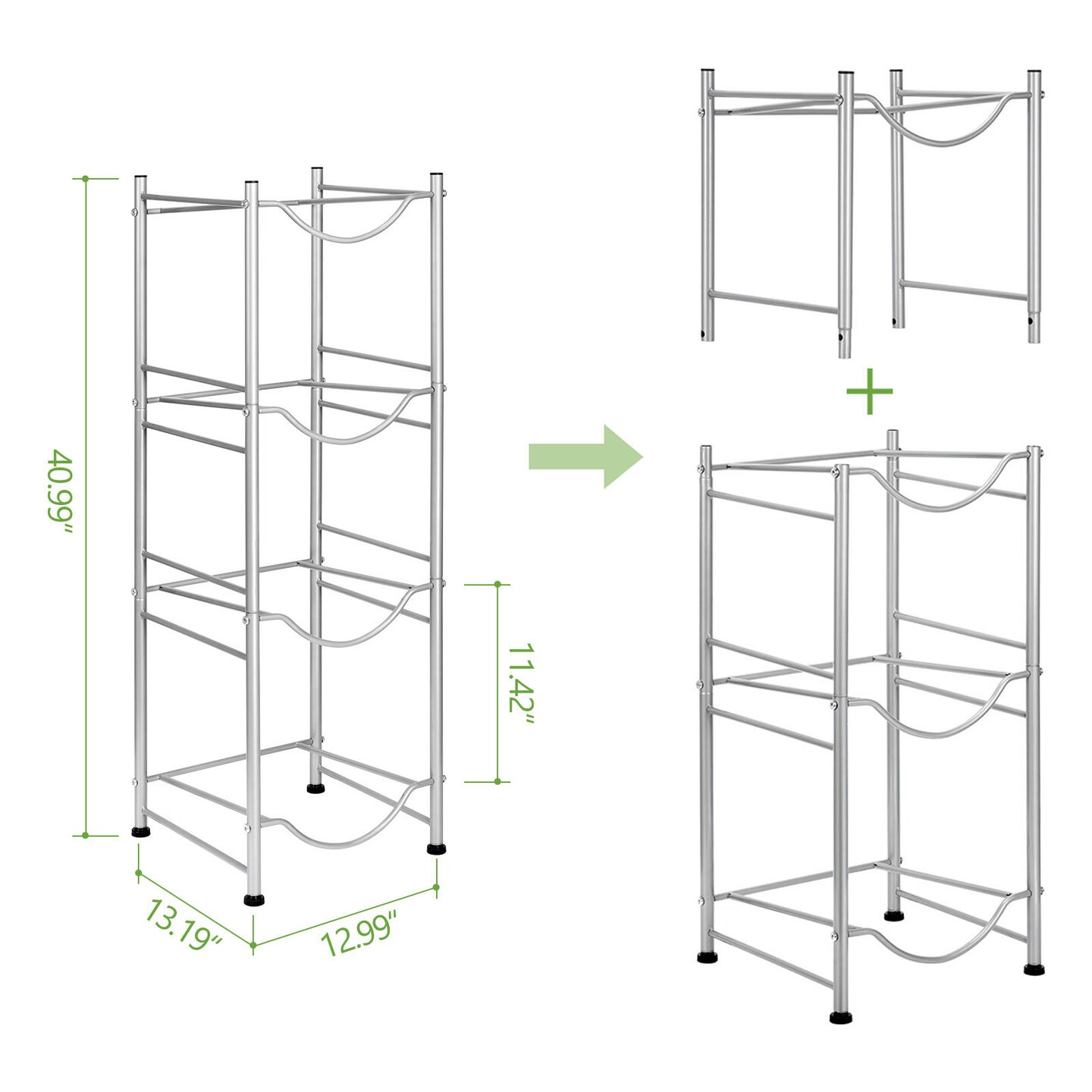 40.99"

11.42"

13.19"

12.99"

+